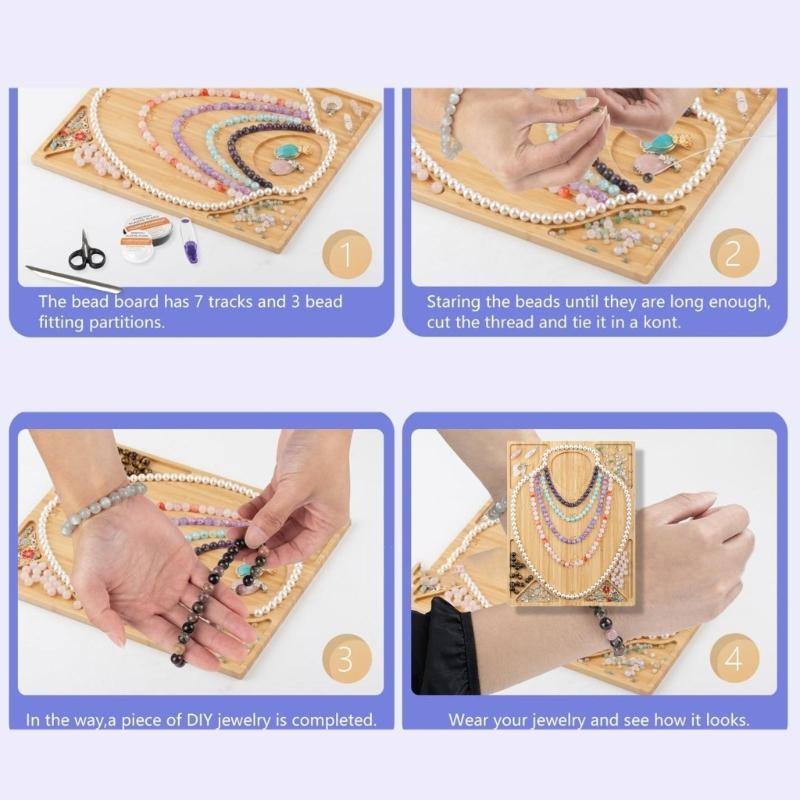 1

The bead board has 7 tracks and 3 bead fitting partitions.

2

Staring the beads until they are long enough, cut the thread and tie it in a kont.

3

In the way,a piece of DIY jewelry is completed.

4

Wear your jewelry and see how it looks.