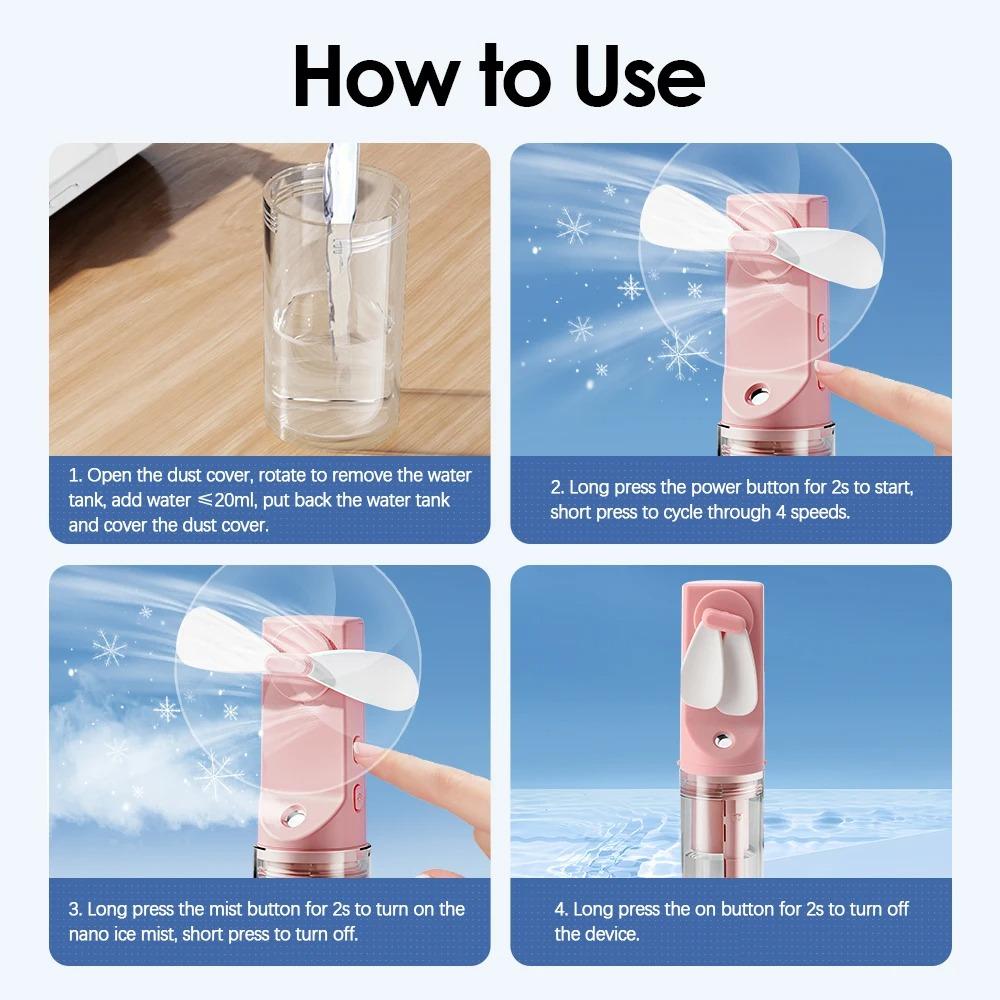 How to Use

1. Open the dust cover, rotate to remove the water tank, add water ≤20ml, put back the water tank and cover the dust cover.

2. Long press the power button for 2s to start, short press to cycle through 4 speeds.

3. Long press the mist button for 2s to turn on the nano ice mist, short press to turn off.

4. Long press the on button for 2s to turn off the device.