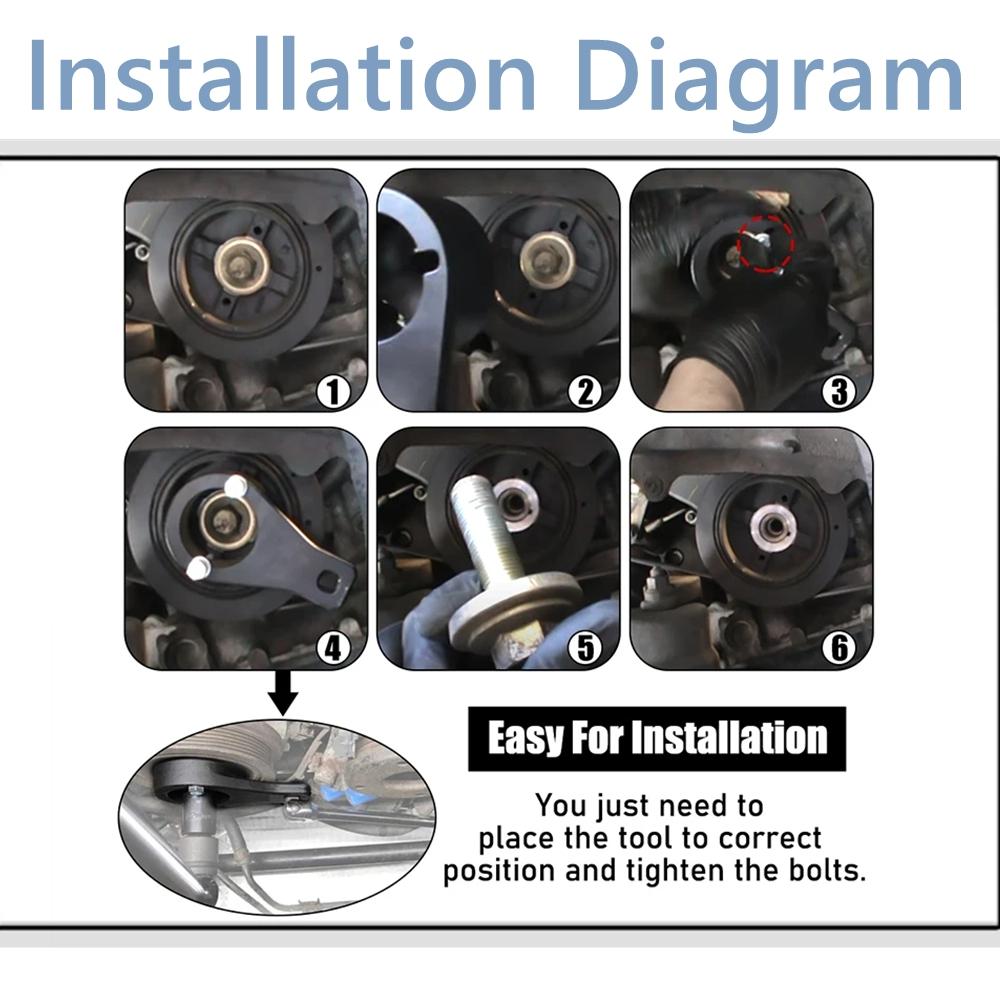 Installation Diagram

①

②

③

④

⑤

⑥

Easy For Installation

You just need to place the tool to correct position and tighten the bolts.