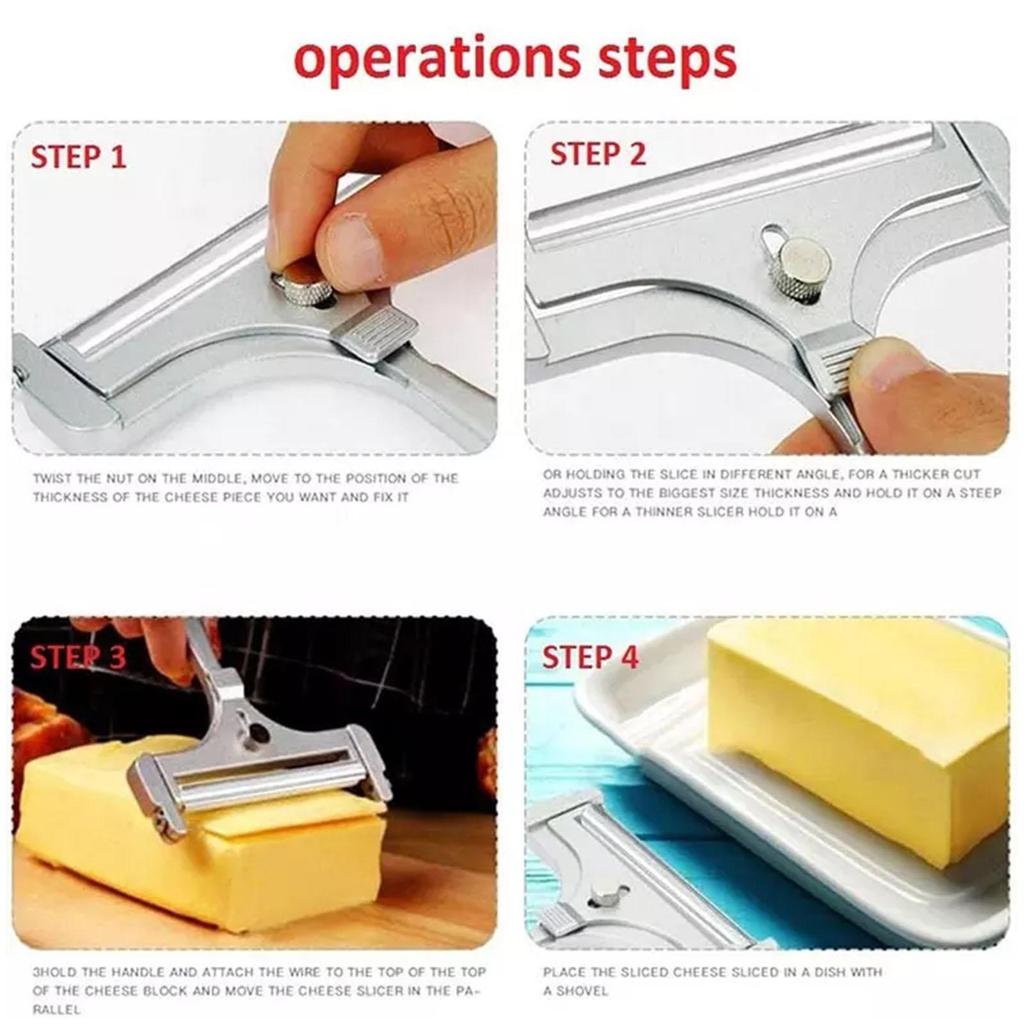 operations steps

STEP 1

TWIST THE NUT ON THE MIDDLE, MOVE TO THE POSITION OF THE THICKNESS OF THE CHEESE PIECE YOU WANT AND FIX IT

STEP 2

OR HOLDING THE SLICE IN DIFFERENT ANGLE, FOR A THICKER CUT ADJUSTS TO THE BIGGEST SIZE THICKNESS AND HOLD IT ON A STEEP ANGLE FOR A THINNER SLICER HOLD IT ON A

STEP 3

3HOLD THE HANDLE AND ATTACH THE WIRE TO THE TOP OF THE TOP OF THE CHEESE BLOCK AND MOVE THE CHEESE SLICER IN THE PARALLEL

STEP 4

PLACE THE SLICED CHEESE SLICED IN A DISH WITH A SHOVEL