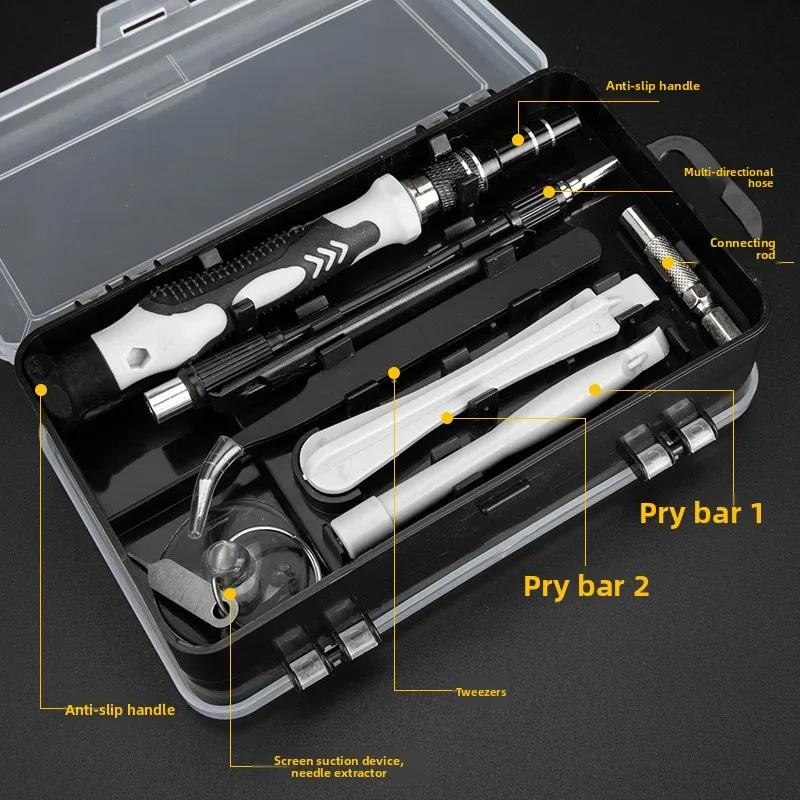 Anti-slip handle

Multi-directional hose

Connecting rod

Pry bar 1

Pry bar 2

Tweezers

Anti-slip handle

Screen suction device, needle extractor