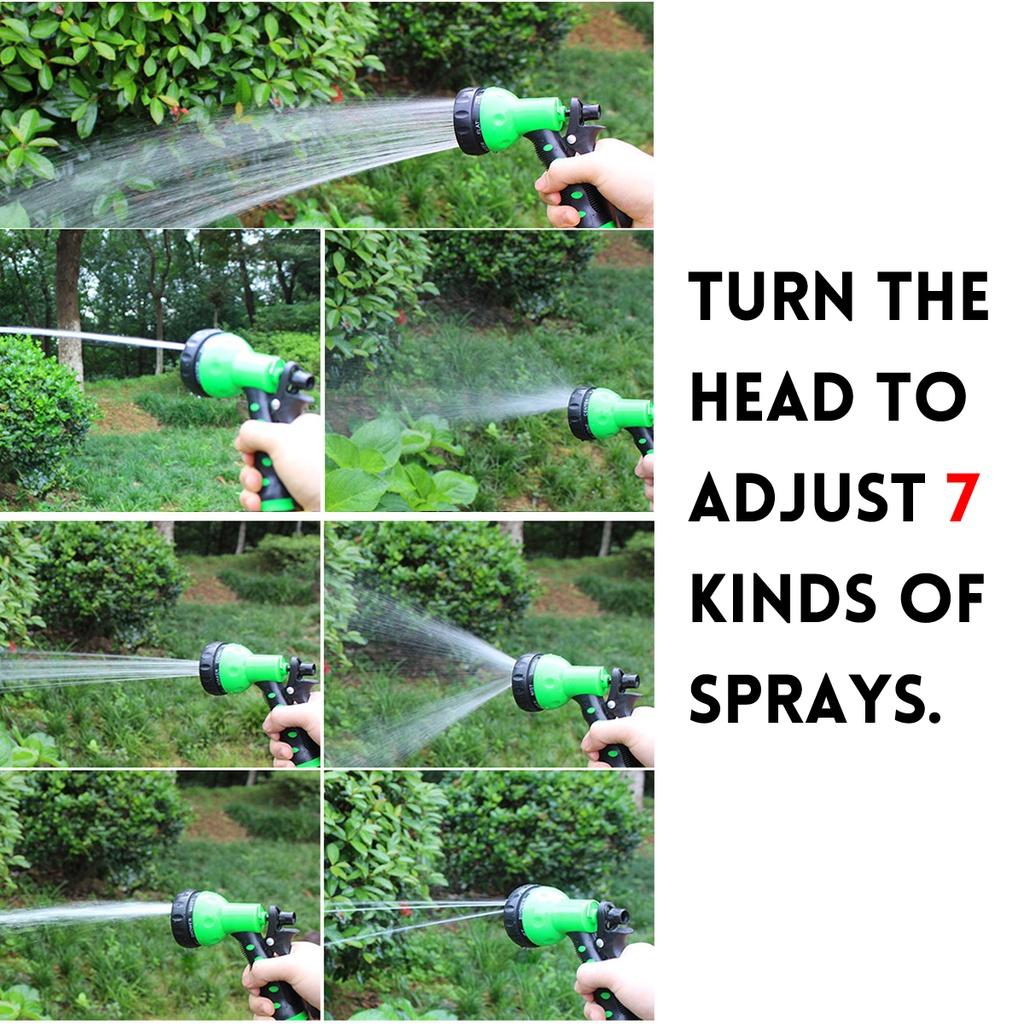 TURN THE HEAD TO ADJUST 7 KINDS OF SPRAYS.