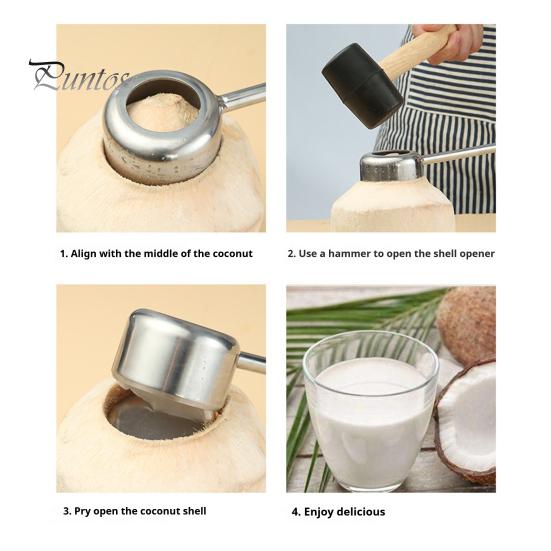 Puntos

1. Align with the middle of the coconut

2. Use a hammer to open the shell opener

3. Pry open the coconut shell

4. Enjoy delicious