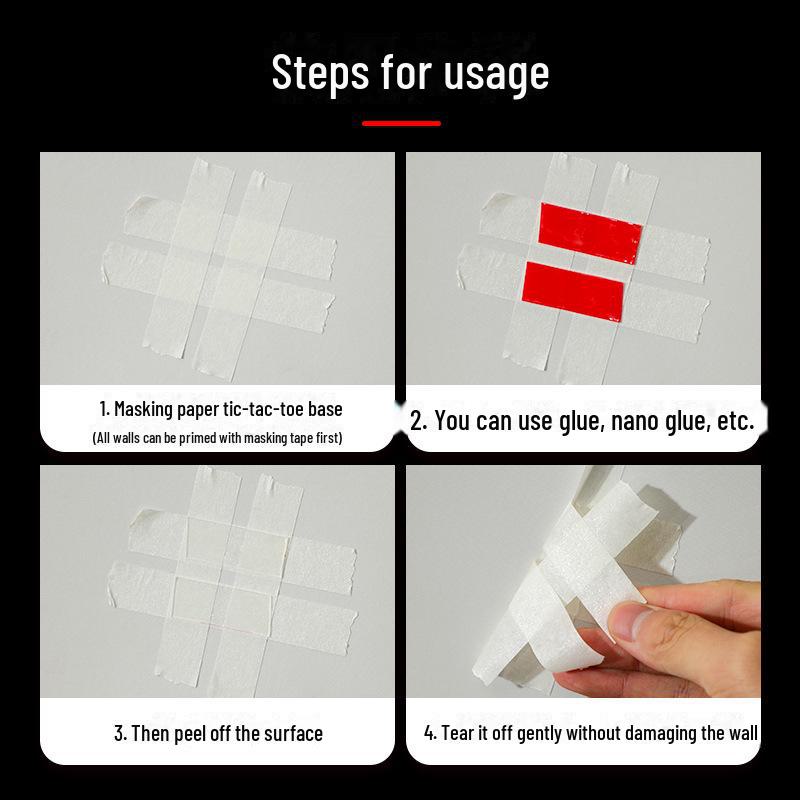 Steps for usage

1. Masking paper tic-tac-toe base
(All walls can be primed with masking tape first)

2. You can use glue, nano glue, etc.

3. Then peel off the surface

4. Tear it off gently without damaging the wall