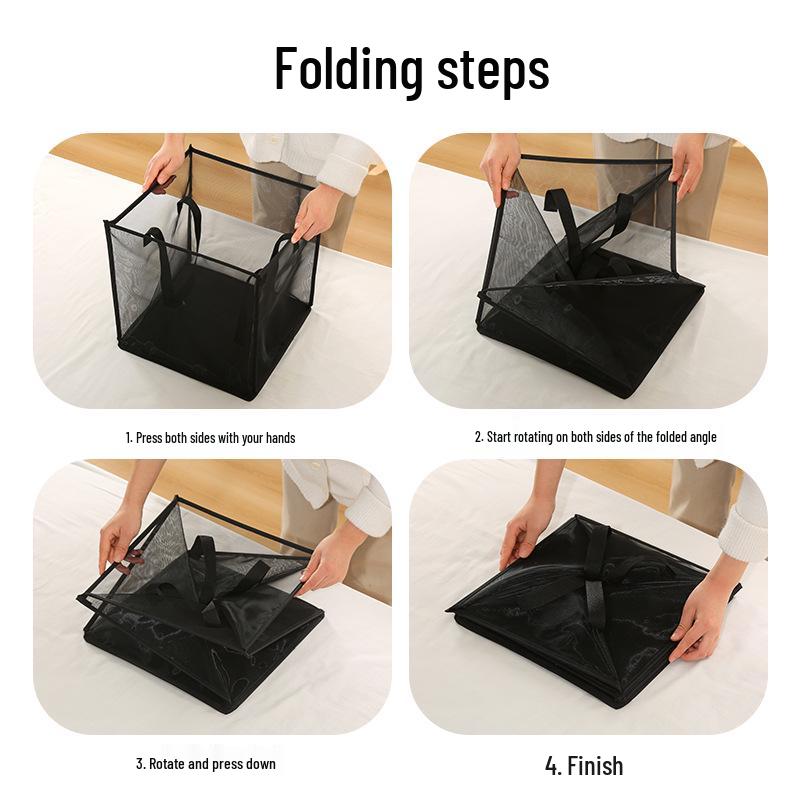 Folding steps

1. Press both sides with your hands

2. Start rotating on both sides of the folded angle

3. Rotate and press down

4. Finish