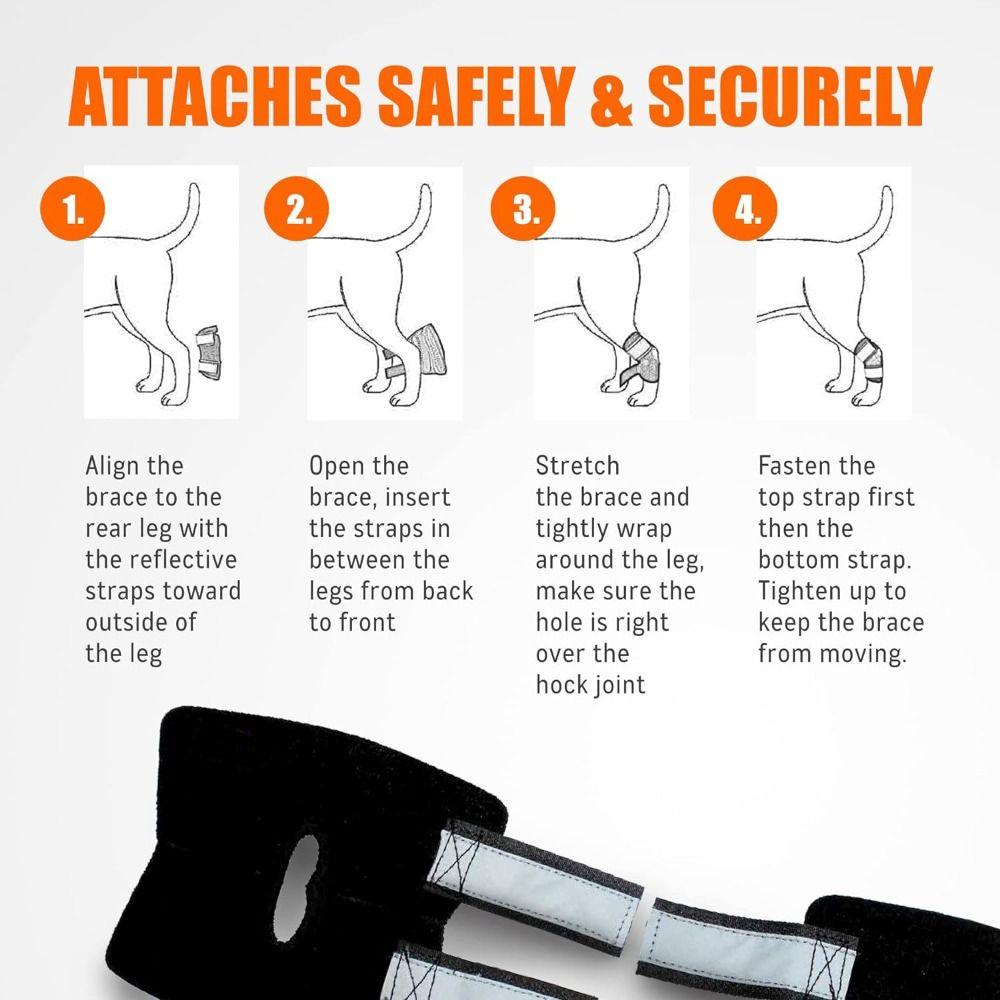 ATTACHES SAFELY & SECURELY

1.

Align the brace to the rear leg with the reflective straps toward outside of the leg

2.

Open the brace, insert the straps in between the legs from back to front

3.

Stretch the brace and tightly wrap around the leg, make sure the hole is right over the hock joint

4.

Fasten the top strap first then the bottom strap. Tighten up to keep the brace from moving.