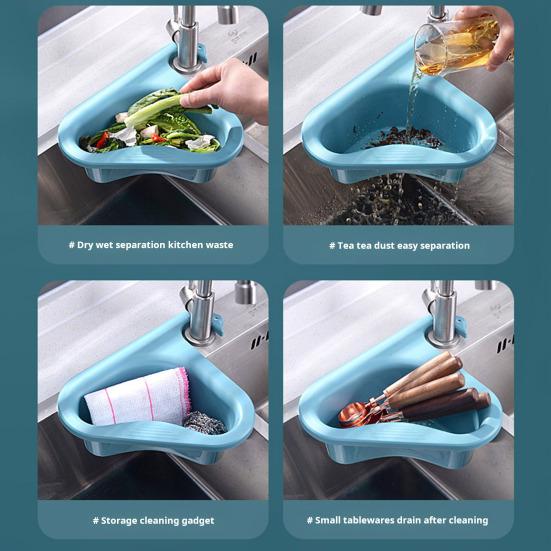 # Dry wet separation kitchen waste

# Tea tea dust easy separation

# Storage cleaning gadget

# Small tablewares drain after cleaning