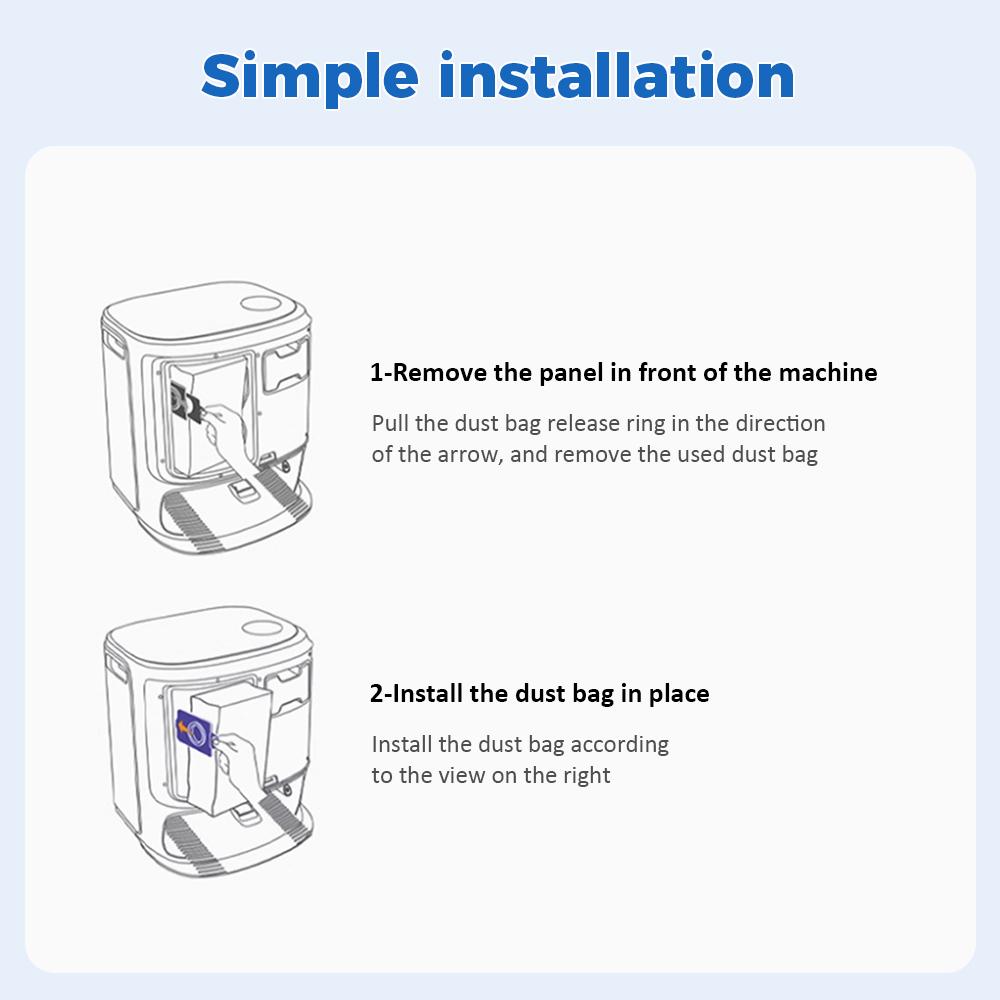 Simple installation

1-Remove the panel in front of the machine

Pull the dust bag release ring in the direction of the arrow, and remove the used dust bag

2-Install the dust bag in place

Install the dust bag according to the view on the right