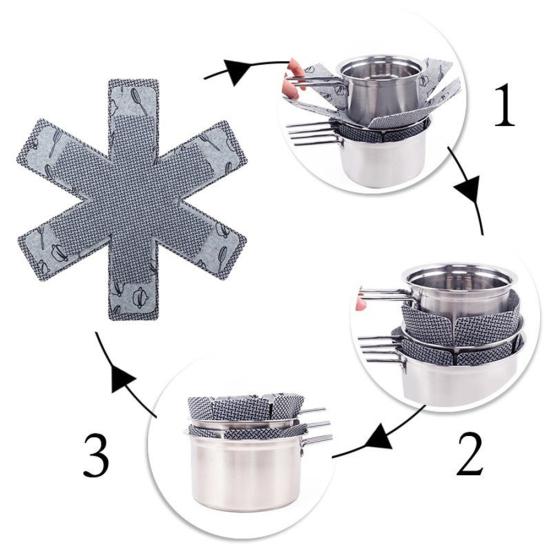 1

2

3