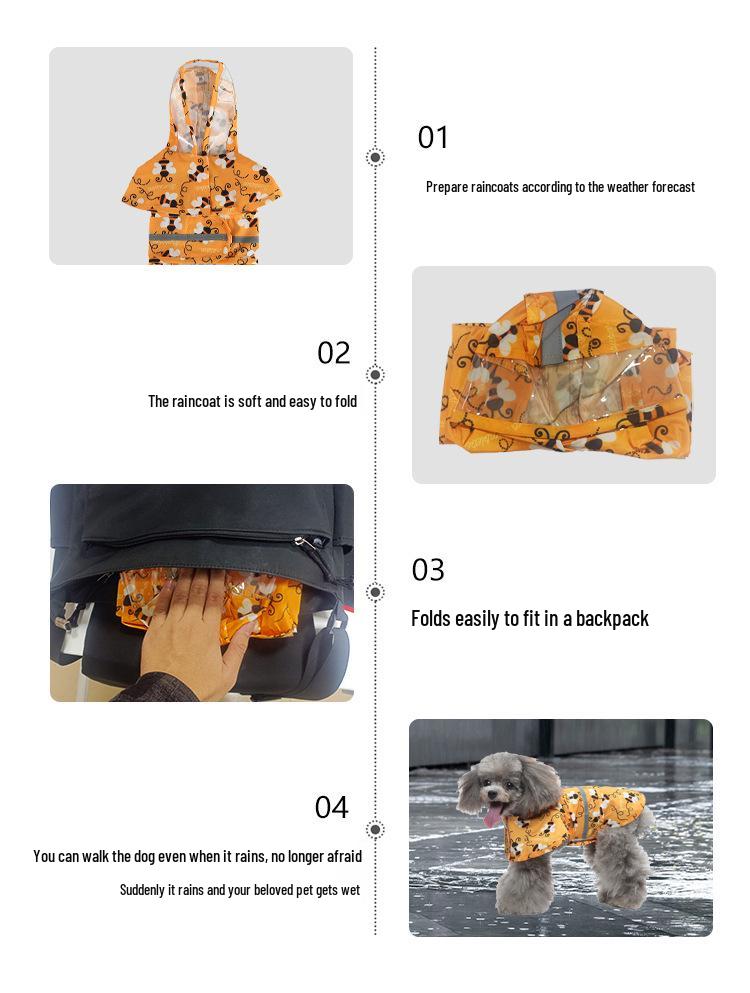 01

Prepare raincoats according to the weather forecast

02

The raincoat is soft and easy to fold

03

Folds easily to fit in a backpack

04

You can walk the dog even when it rains, no longer afraid

Suddenly it rains and your beloved pet gets wet