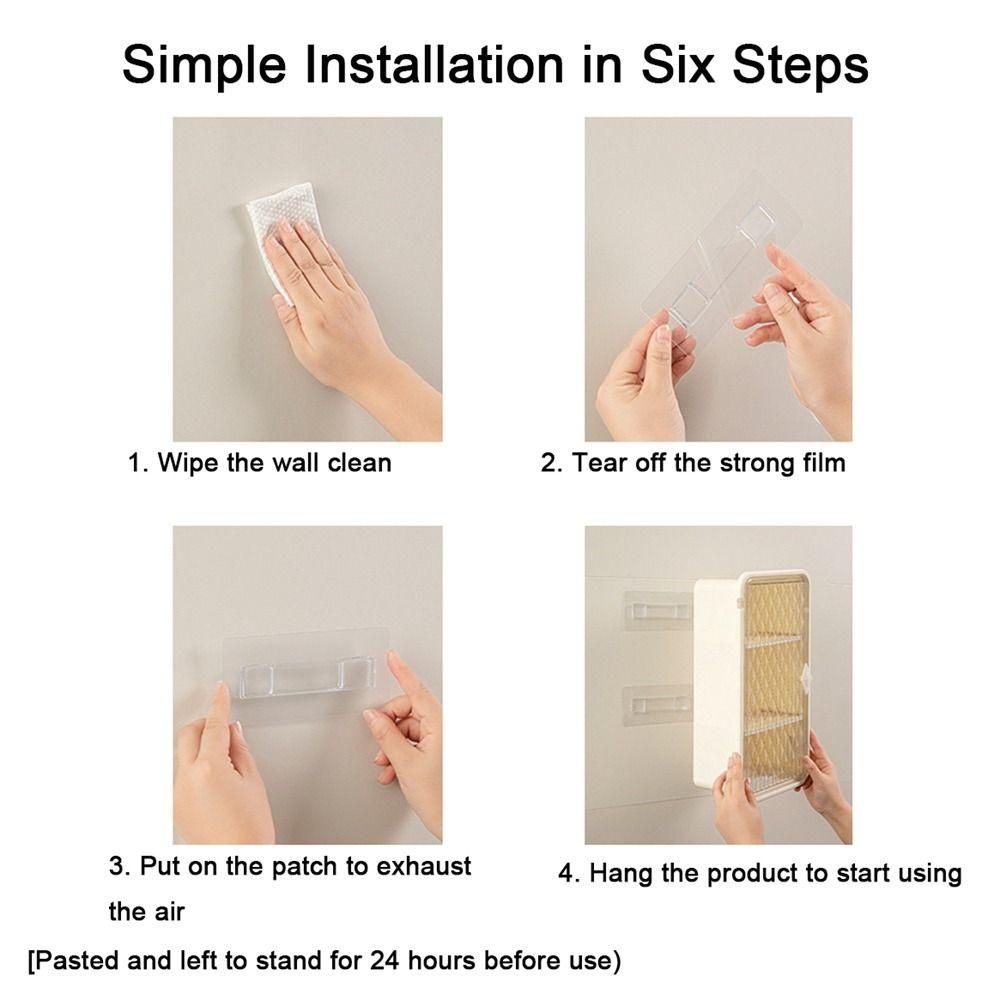 Simple Installation in Six Steps

1. Wipe the wall clean

2. Tear off the strong film

3. Put on the patch to exhaust the air

4. Hang the product to start using

[Pasted and left to stand for 24 hours before use)