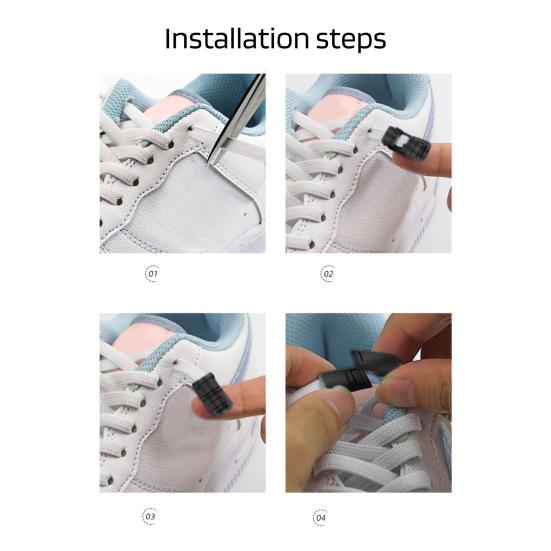 Installation steps

01

02

03

04