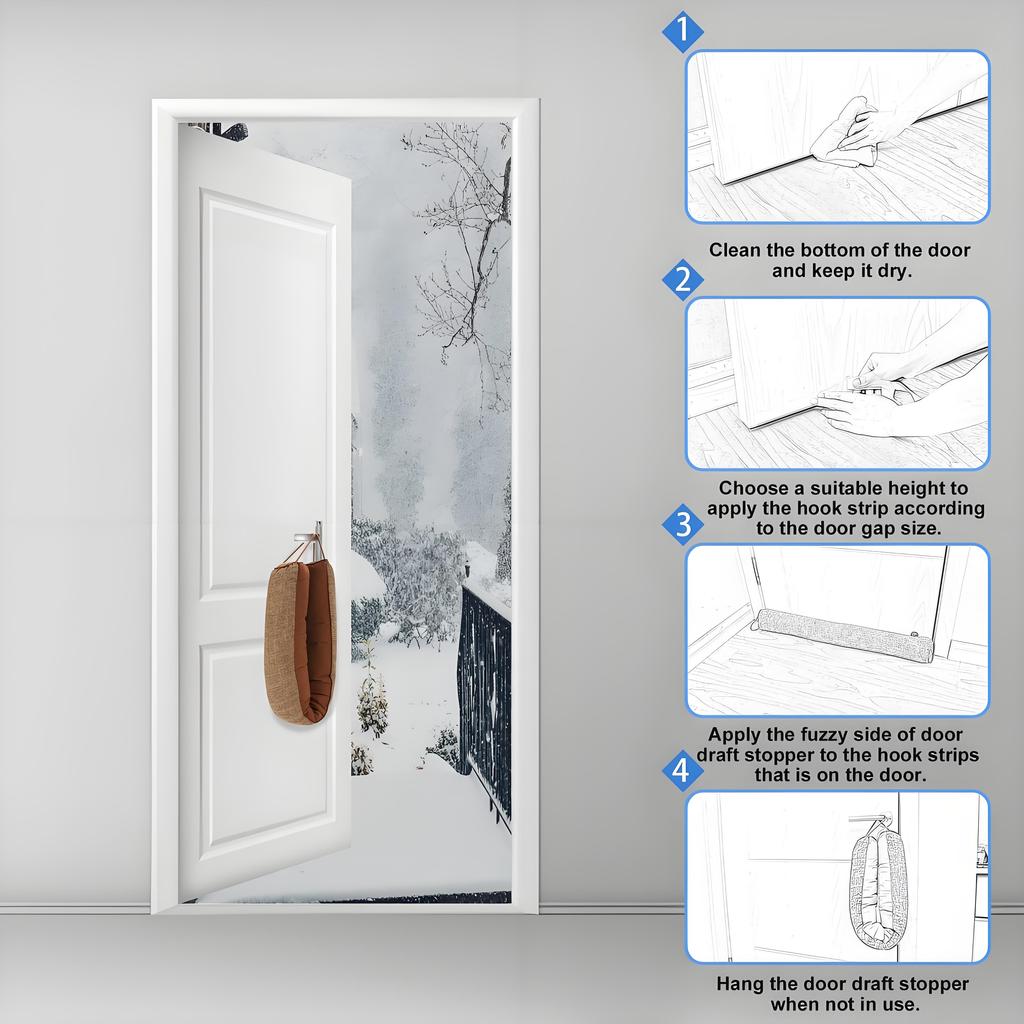 1

Clean the bottom of the door and keep it dry.

2

Choose a suitable height to apply the hook strip according to the door gap size.

3

Apply the fuzzy side of door draft stopper to the hook strips that is on the door.

4

Hang the door draft stopper when not in use.