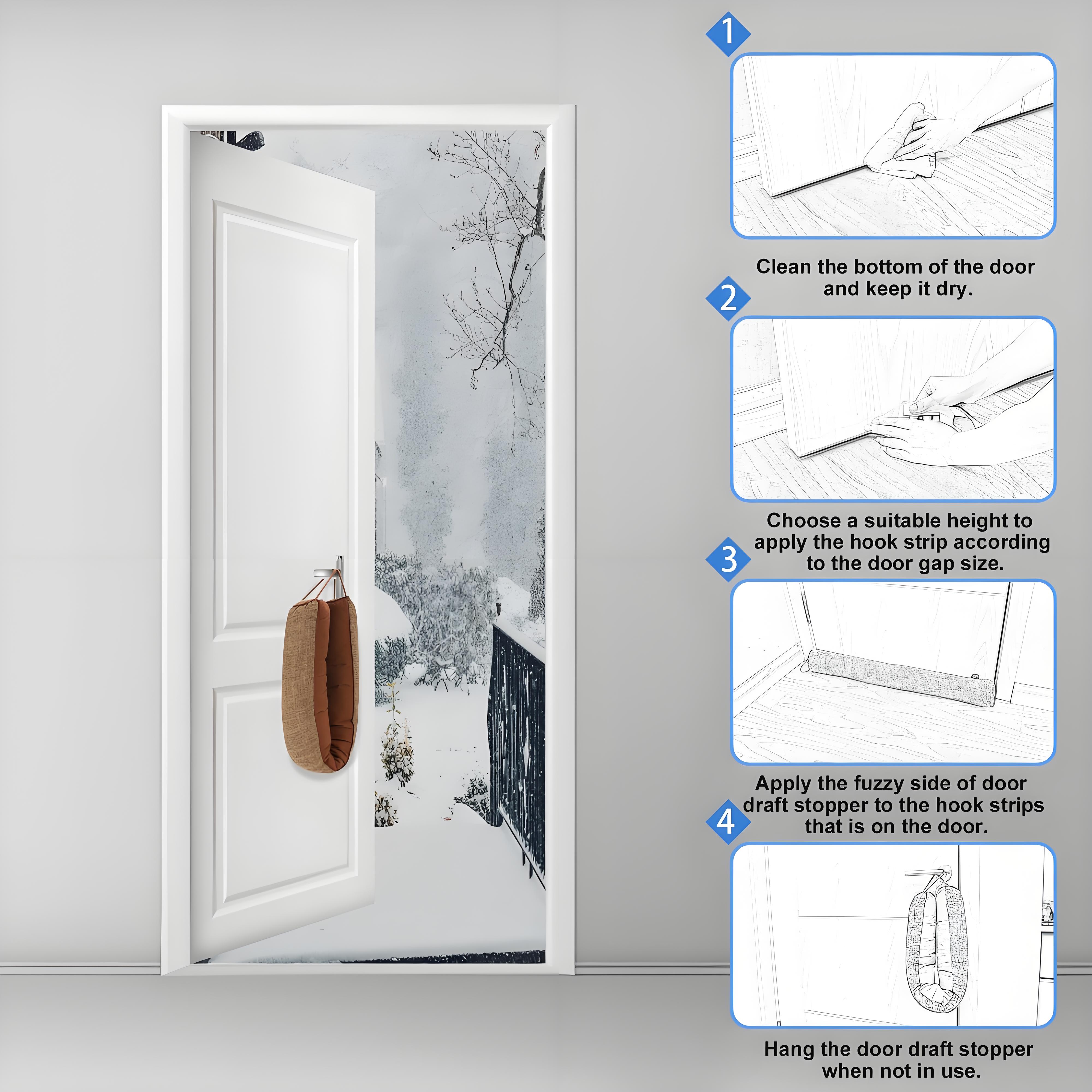 1

Clean the bottom of the door and keep it dry.

2

Choose a suitable height to apply the hook strip according to the door gap size.

3

Apply the fuzzy side of door draft stopper to the hook strips that is on the door.

4

Hang the door draft stopper when not in use.