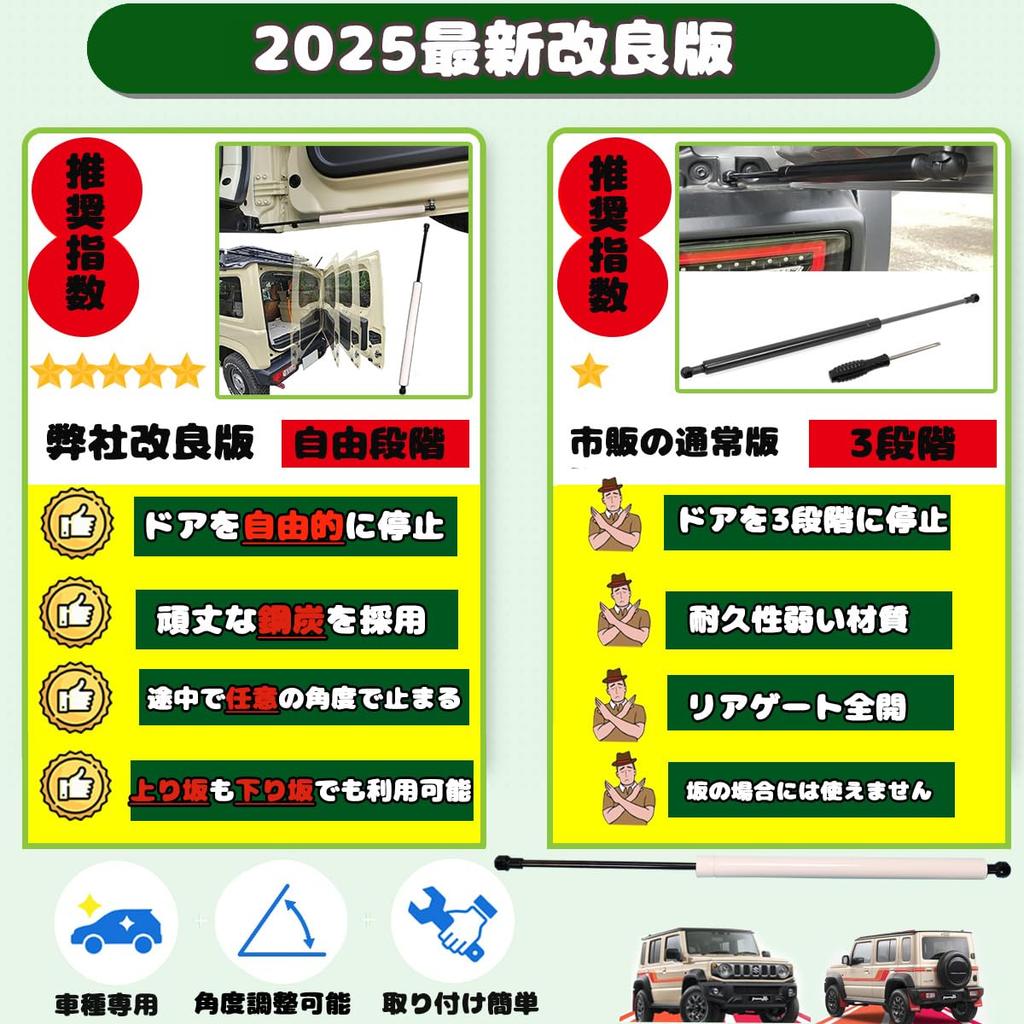 2025最新改良版

推奨指数

弊社改良版　自由段階

ドアを自由的に停止

頑丈な鋼炭を採用

途中で任意の角度で止まる

上り坂も下り坂でも利用可能

推奨指数

市販の通常版　3段階

ドアを3段階に停止

耐久性弱い材質

リアゲート全開

坂の場合には使えません

車種専用　角度調整可能　取り付け簡単