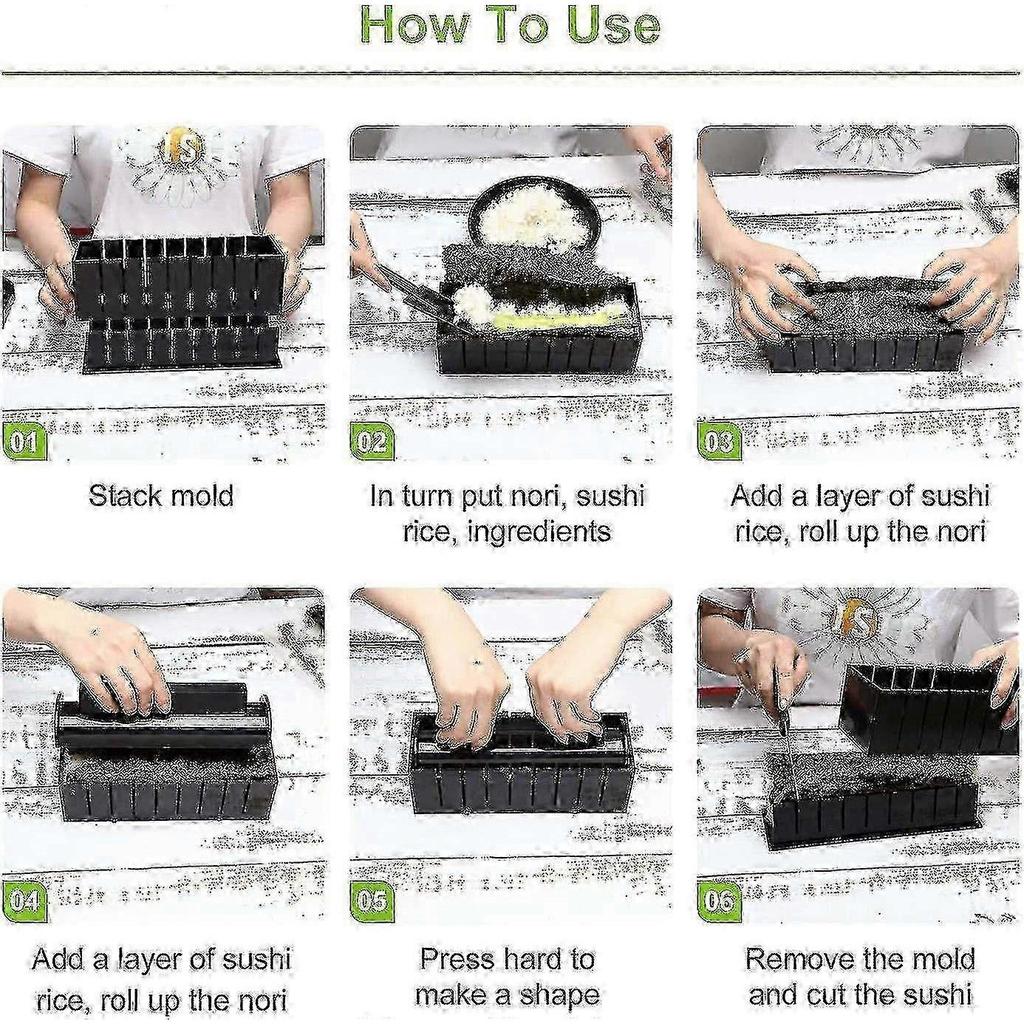 How To Use

01

Stack mold

02

In turn put nori, sushi rice, ingredients

03

Add a layer of sushi rice, roll up the nori

04

Add a layer of sushi rice, roll up the nori

05

Press hard to make a shape

06

Remove the mold and cut the sushi