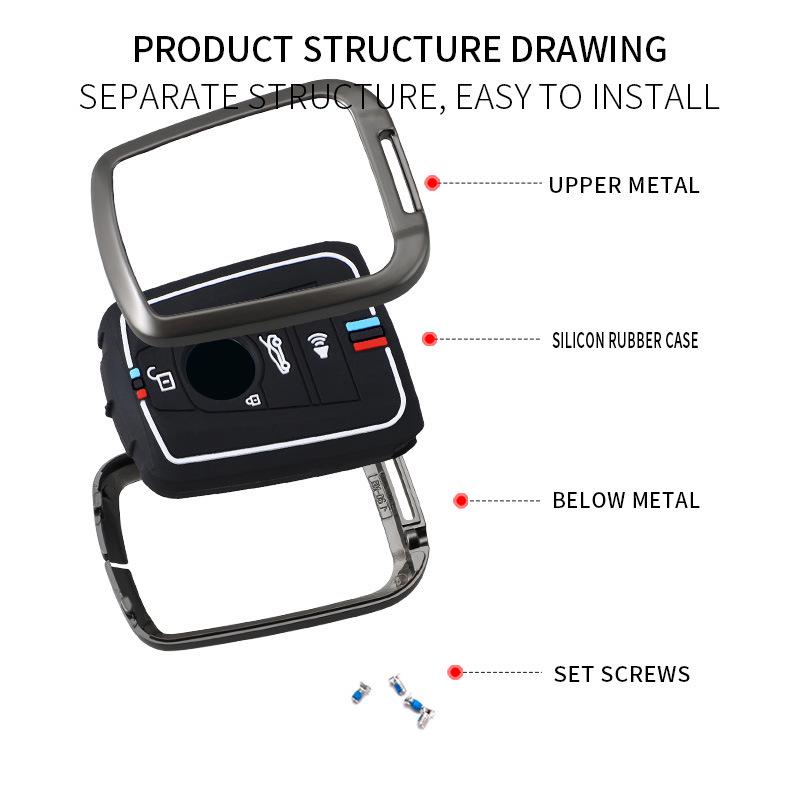 PRODUCT STRUCTURE DRAWING
SEPARATE STRUCTURE, EASY TO INSTALL

UPPER METAL

SILICON RUBBER CASE

BELOW METAL

SET SCREWS