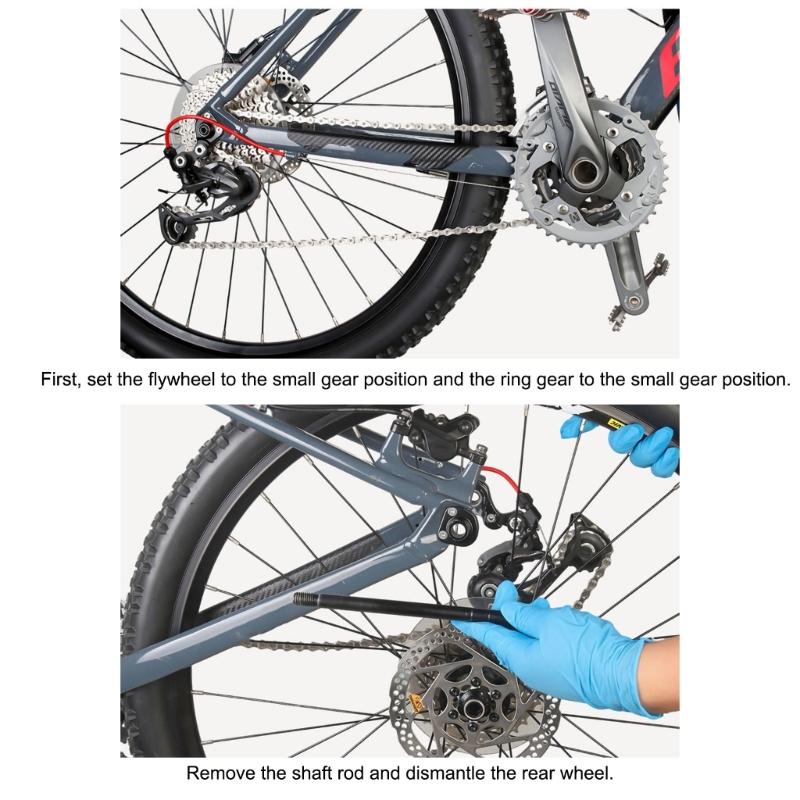 First, set the flywheel to the small gear position and the ring gear to the small gear position.

Remove the shaft rod and dismantle the rear wheel.