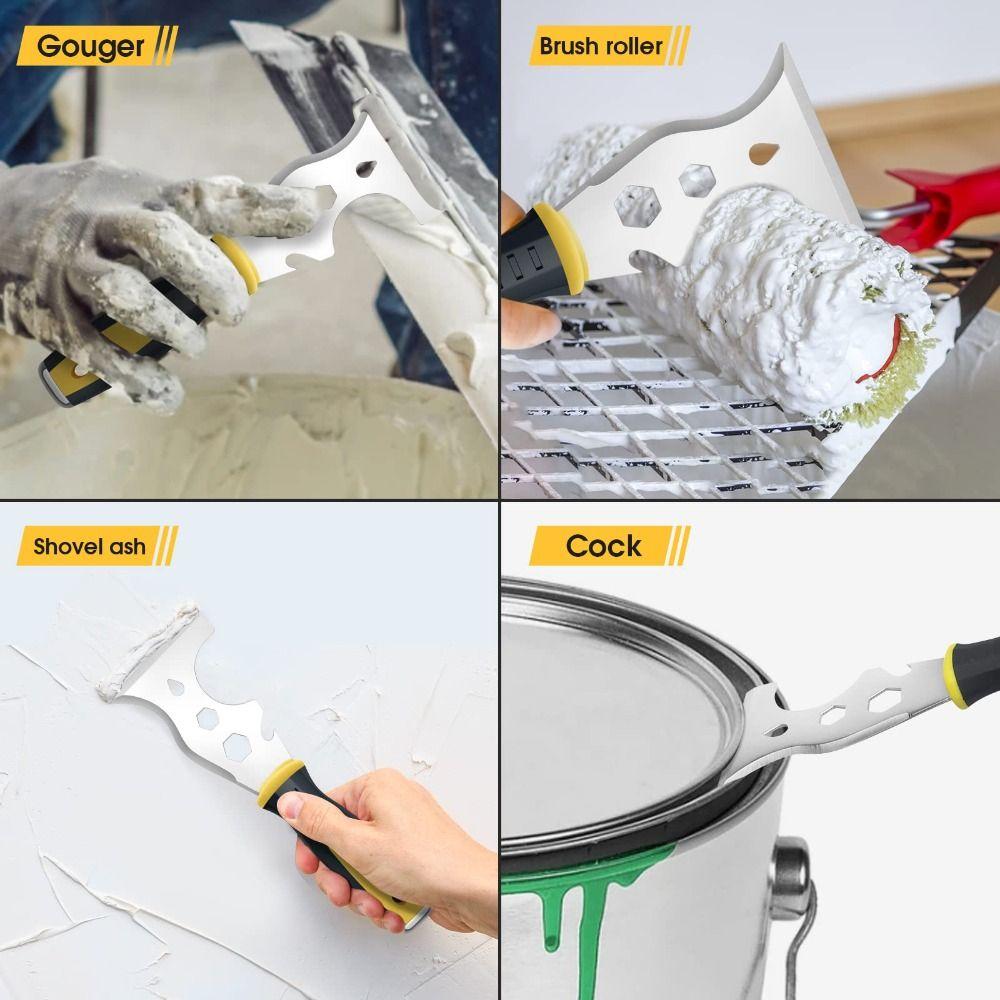 Gouger

Brush roller

Shovel ash

Cock