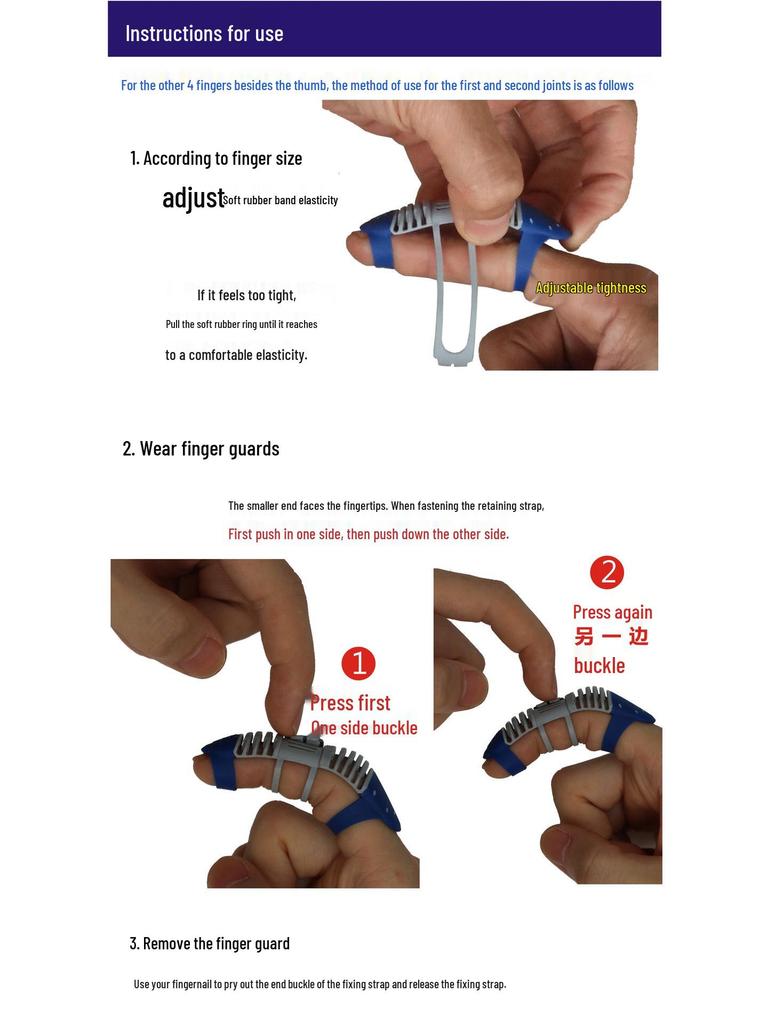 Instructions for use

For the other 4 fingers besides the thumb, the method of use for the first and second joints is as follows

1. According to finger size

adjust Soft rubber band elasticity

If it feels too tight,

Pull the soft rubber ring until it reaches

to a comfortable elasticity.

Adjustable tightness

2. Wear finger guards

The smaller end faces the fingertips. When fastening the retaining strap,

First push in one side, then push down the other side.

1

Press first
One side buckle

2

Press again
另 一 边
buckle

3. Remove the finger guard

Use your fingernail to pry out the end buckle of the fixing strap and release the fixing strap.