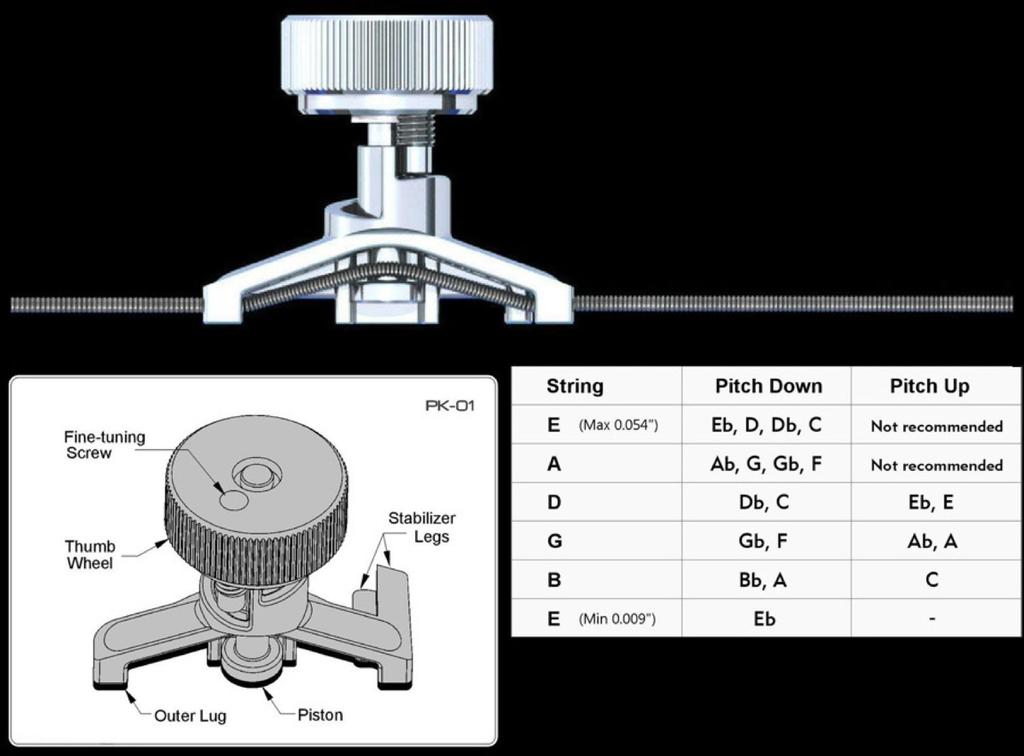 PK-01

Fine-tuning Screw

Thumb Wheel

Stabilizer Legs

Outer Lug

Piston

| String | Pitch Down | Pitch Up |
|---|---|---|
| E (Max 0.054") | Eb, D, Db, C | Not recommended |
| A | Ab, G, Gb, F | Not recommended |
| D | Db, C | Eb, E |
| G | Gb, F | Ab, A |
| B | Bb, A | C |
| E (Min 0.009") | Eb | - |