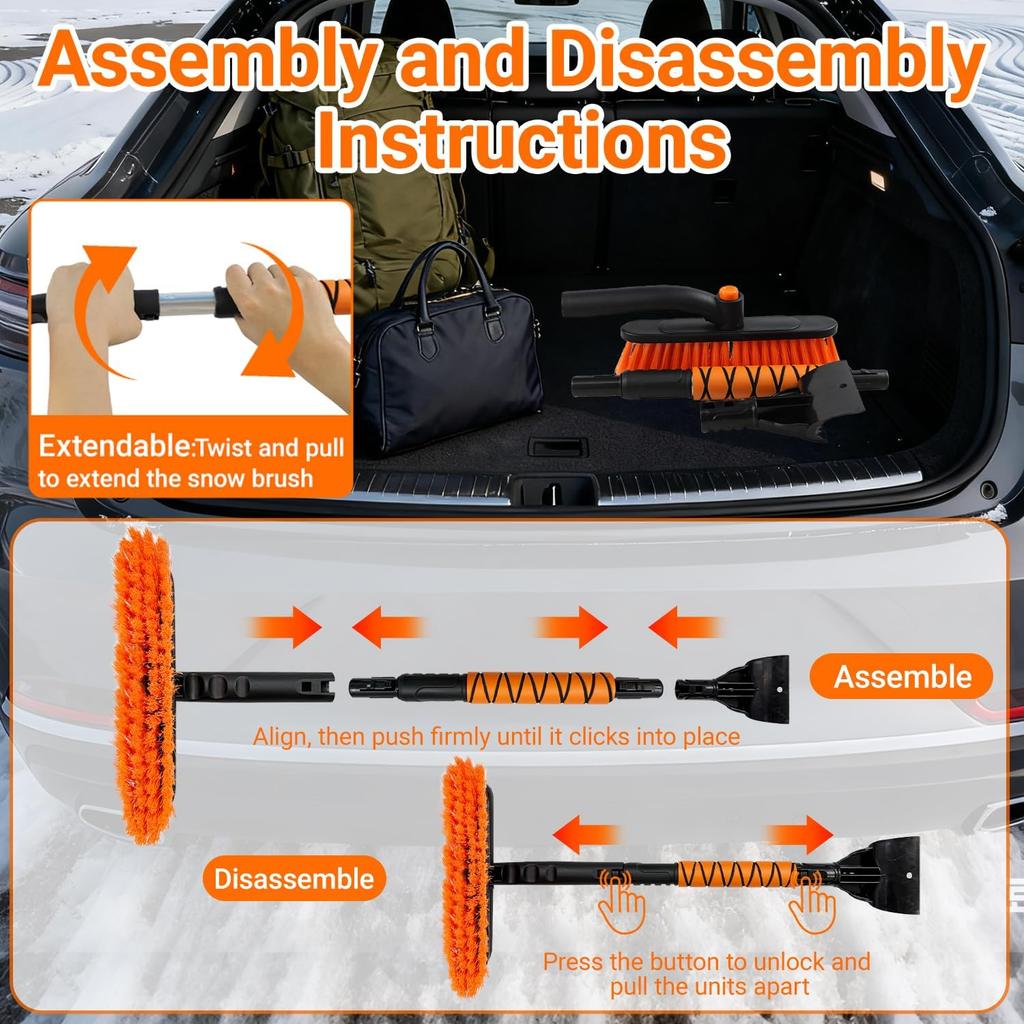 Assembly and Disassembly Instructions

Extendable:Twist and pull to extend the snow brush

Assemble

Align, then push firmly until it clicks into place

Disassemble

Press the button to unlock and pull the units apart