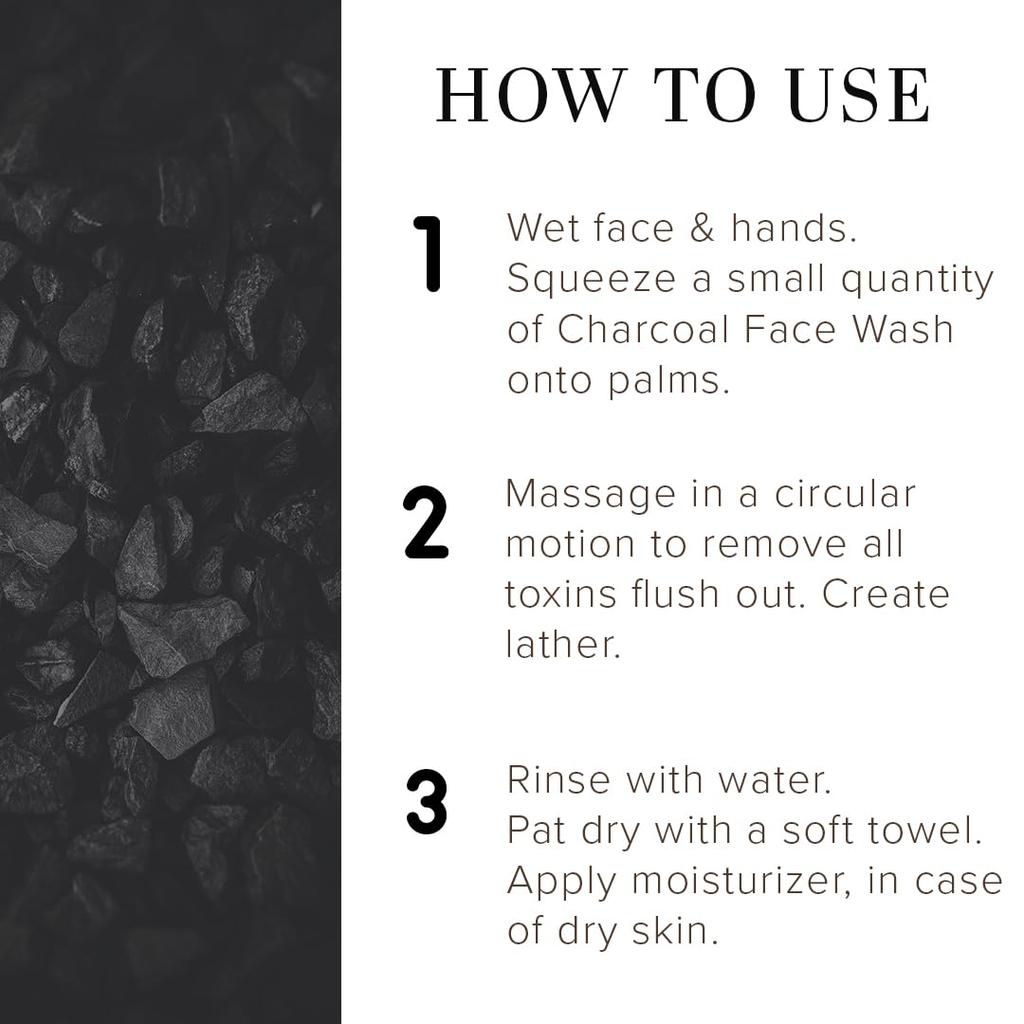 HOW TO USE

1 Wet face & hands. Squeeze a small quantity of Charcoal Face Wash onto palms.

2 Massage in a circular motion to remove all toxins flush out. Create lather.

3 Rinse with water. Pat dry with a soft towel. Apply moisturizer, in case of dry skin.