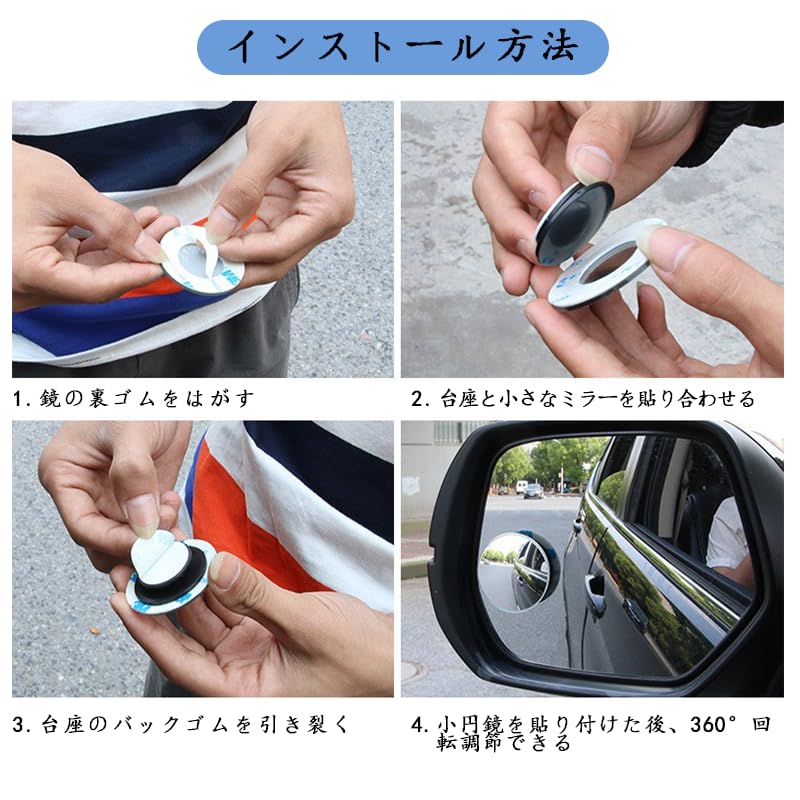 インストール方法

1. 鏡の裏ゴムをはがす

2. 台座と小さなミラーを貼り合わせる

3. 台座のバックゴムを引き裂く

4. 小円鏡を貼り付けた後、360°回転調節できる