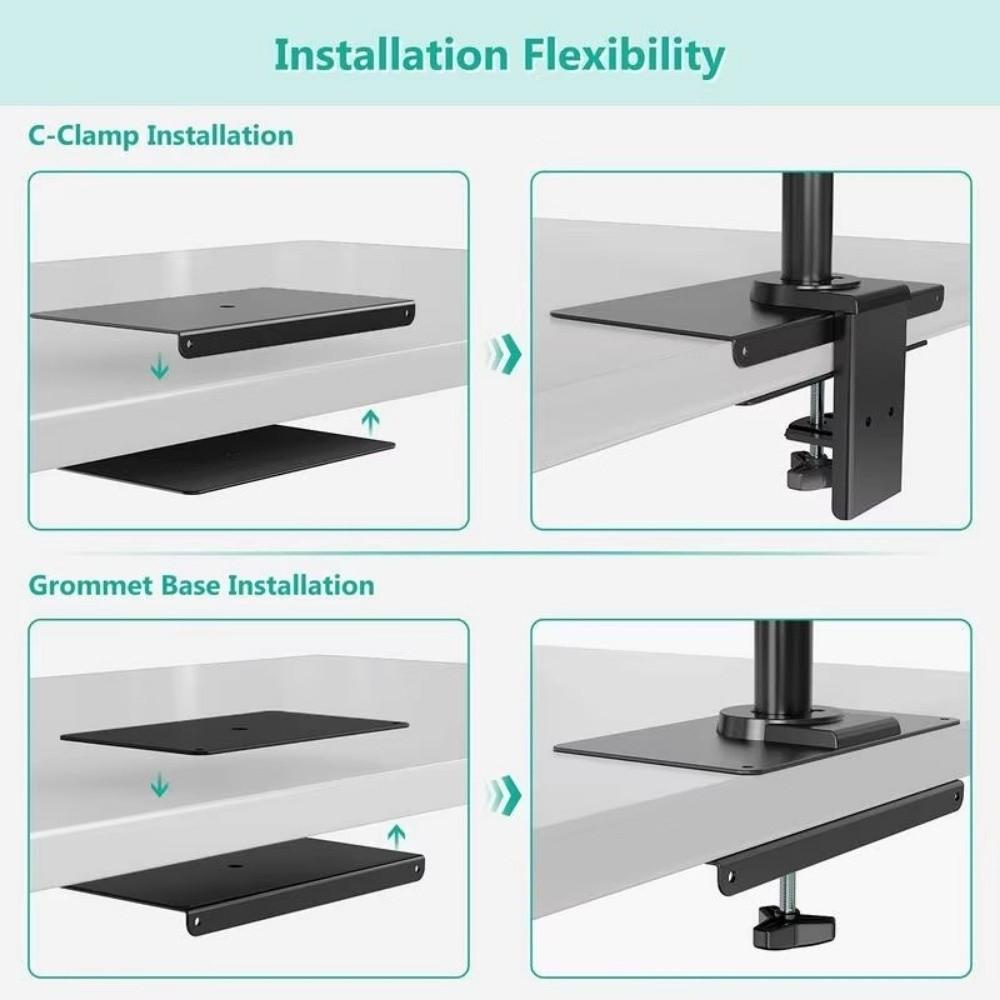 Installation Flexibility

C-Clamp Installation

Grommet Base Installation