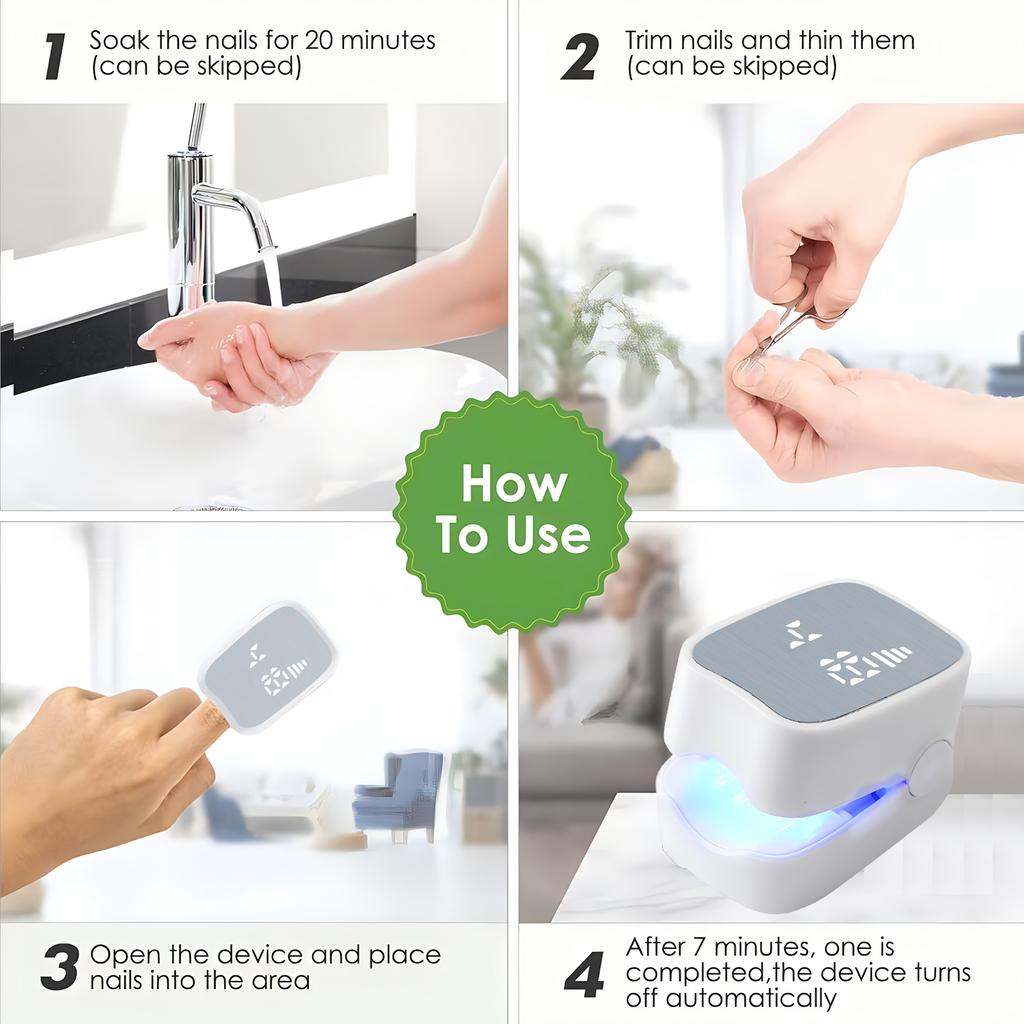 1 Soak the nails for 20 minutes (can be skipped)

2 Trim nails and thin them (can be skipped)

How To Use

3 Open the device and place nails into the area

4 After 7 minutes, one is completed,the device turns off automatically