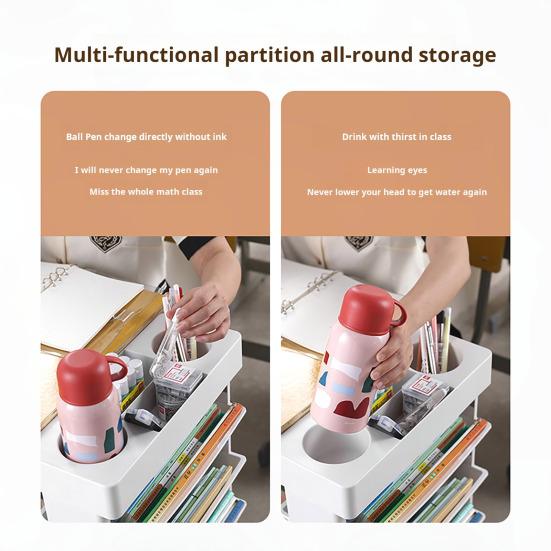 Multi-functional partition all-round storage

Ball Pen change directly without ink

I will never change my pen again

Miss the whole math class

Drink with thirst in class

Learning eyes

Never lower your head to get water again