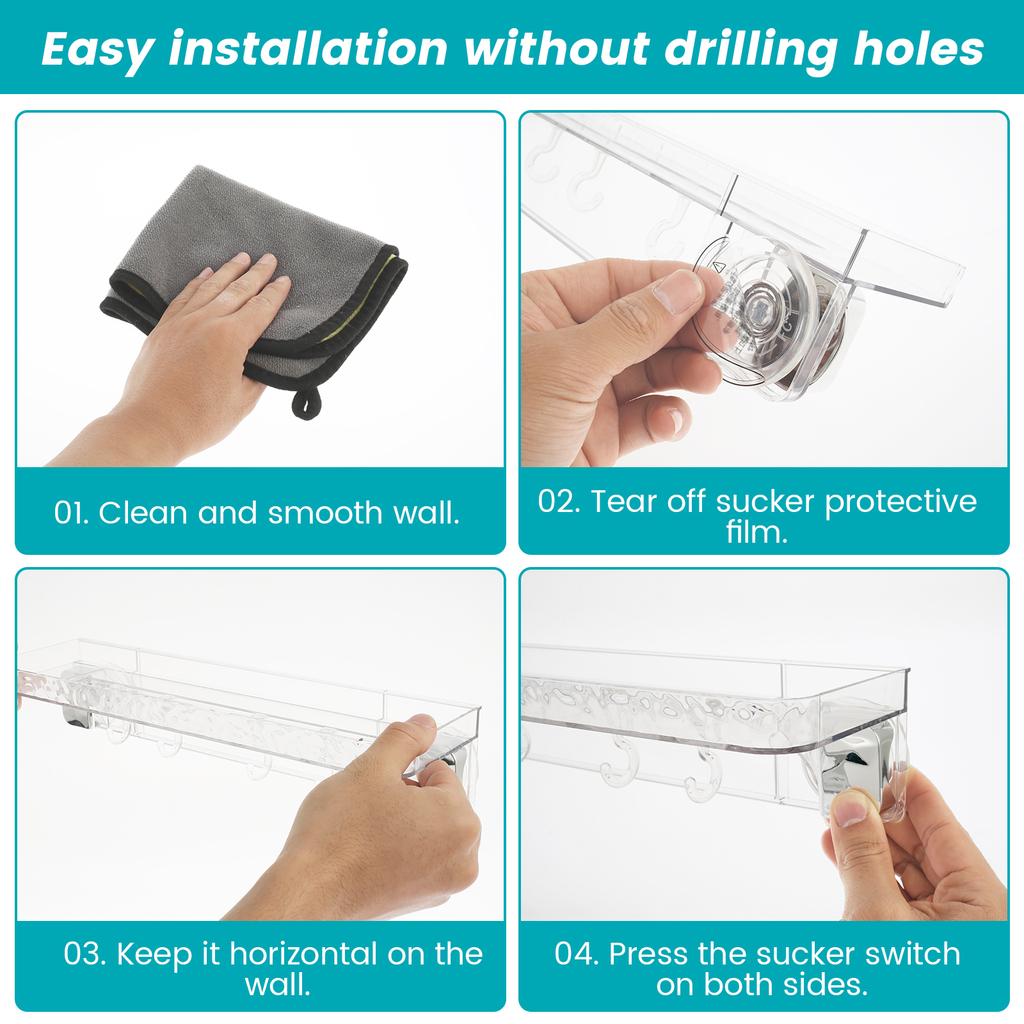 Easy installation without drilling holes

01. Clean and smooth wall.

02. Tear off sucker protective film.

03. Keep it horizontal on the wall.

04. Press the sucker switch on both sides.