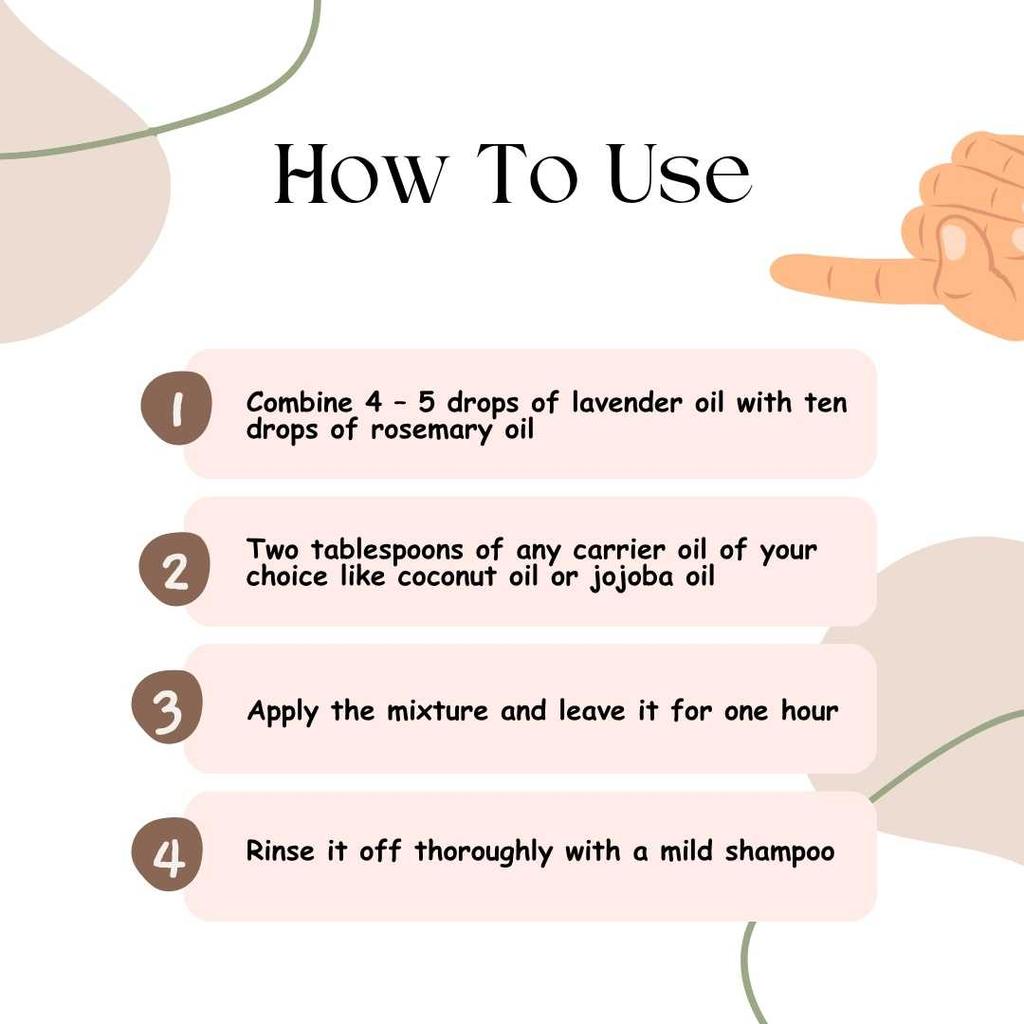 How To Use

1 Combine 4 – 5 drops of lavender oil with ten drops of rosemary oil

2 Two tablespoons of any carrier oil of your choice like coconut oil or jojoba oil

3 Apply the mixture and leave it for one hour

4 Rinse it off thoroughly with a mild shampoo