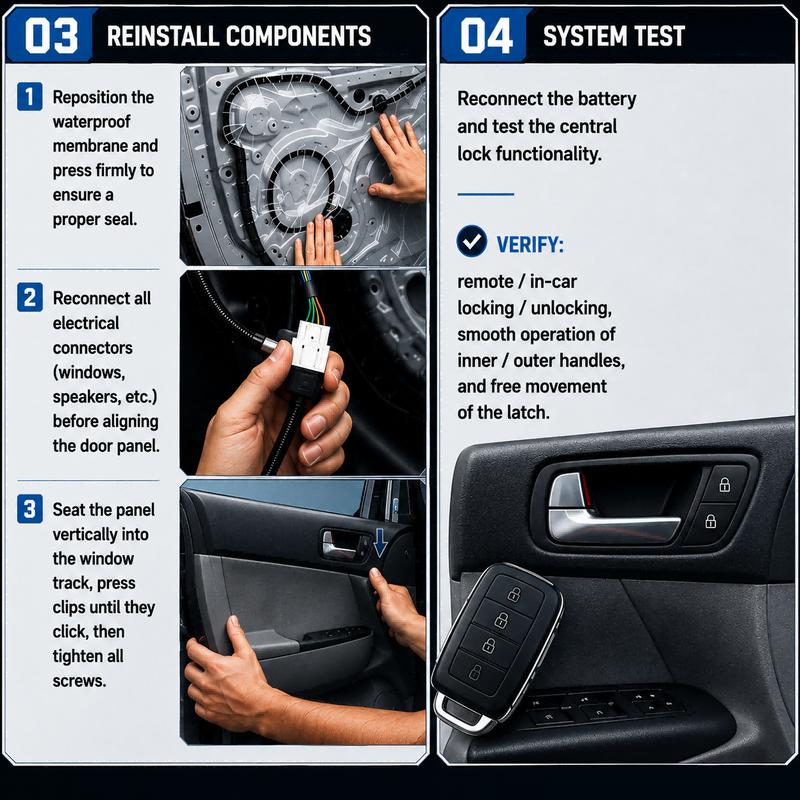 03 REINSTALL COMPONENTS

1 Reposition the waterproof membrane and press firmly to ensure a proper seal.

2 Reconnect all electrical connectors (windows, speakers, etc.) before aligning the door panel.

3 Seat the panel vertically into the window track, press clips until they click, then tighten all screws.

04 SYSTEM TEST

Reconnect the battery and test the central lock functionality.

VERIFY:

remote / in-car locking / unlocking, smooth operation of inner / outer handles, and free movement of the latch.