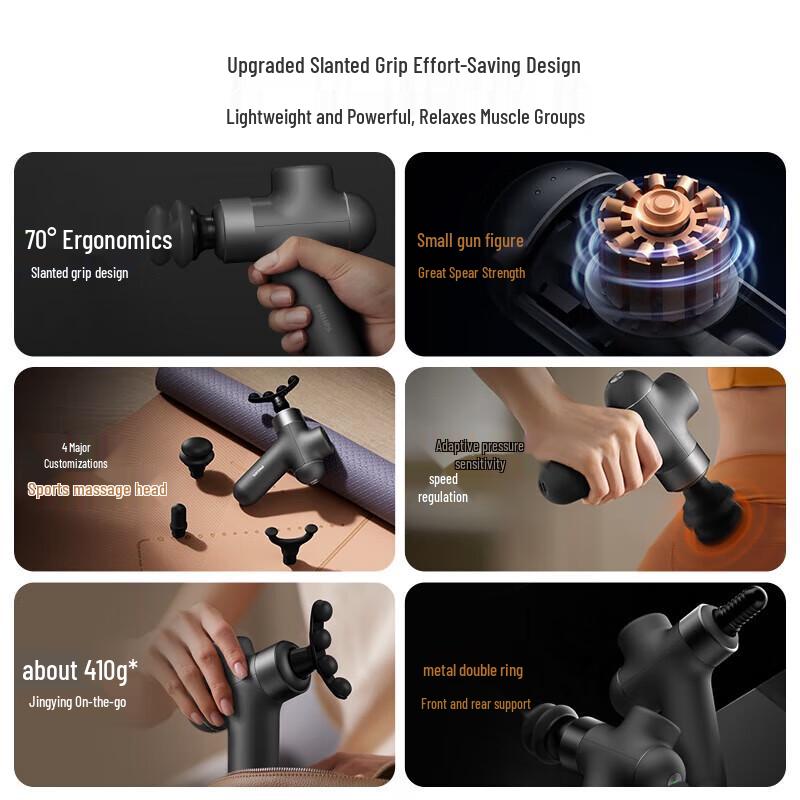 Upgraded Slanted Grip Effort-Saving Design

Lightweight and Powerful, Relaxes Muscle Groups

70° Ergonomics

Slanted grip design

Small gun figure

Great Spear Strength

4 Major Customizations

Sports massage head

Adaptive pressure sensitivity

speed regulation

about 410g*

Jingying On-the-go

metal double ring

Front and rear support