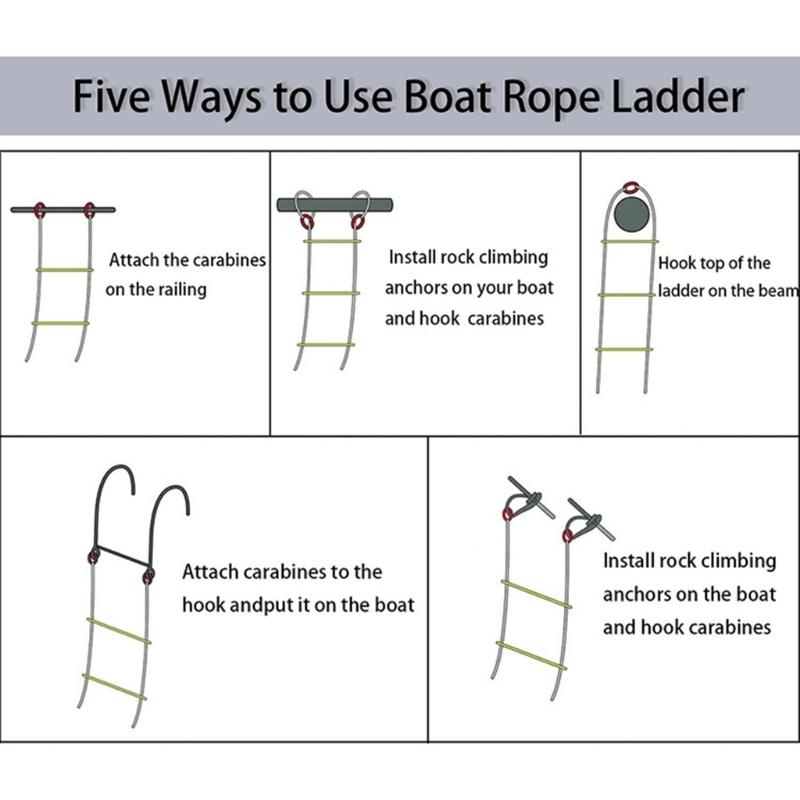 Five Ways to Use Boat Rope Ladder

Attach the carabines on the railing

Install rock climbing anchors on your boat and hook carabines

Hook top of the ladder on the beam

Attach carabines to the hook andput it on the boat

Install rock climbing anchors on the boat and hook carabines