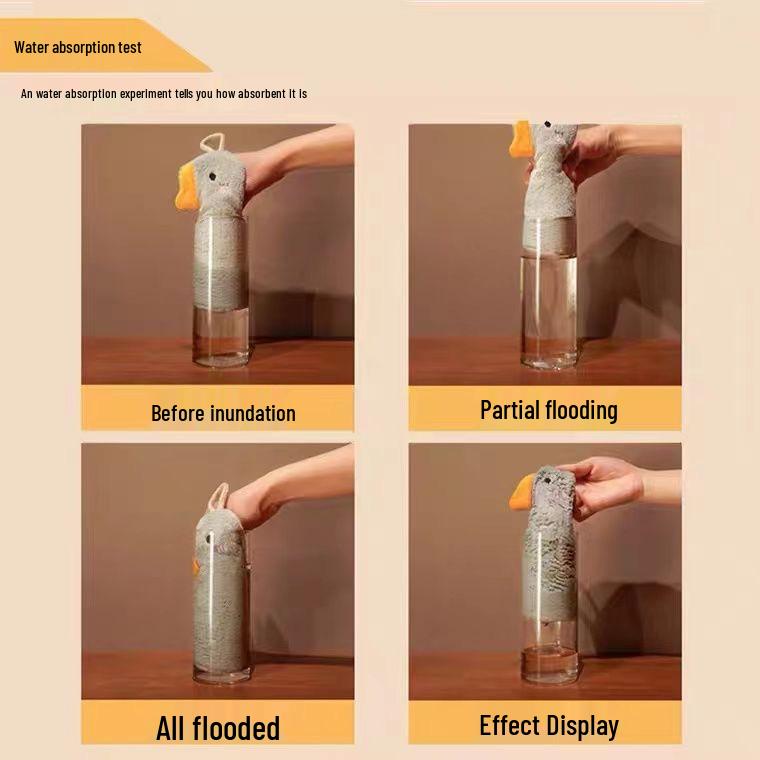 Water absorption test

An water absorption experiment tells you how absorbent it is

Before inundation

Partial flooding

All flooded

Effect Display