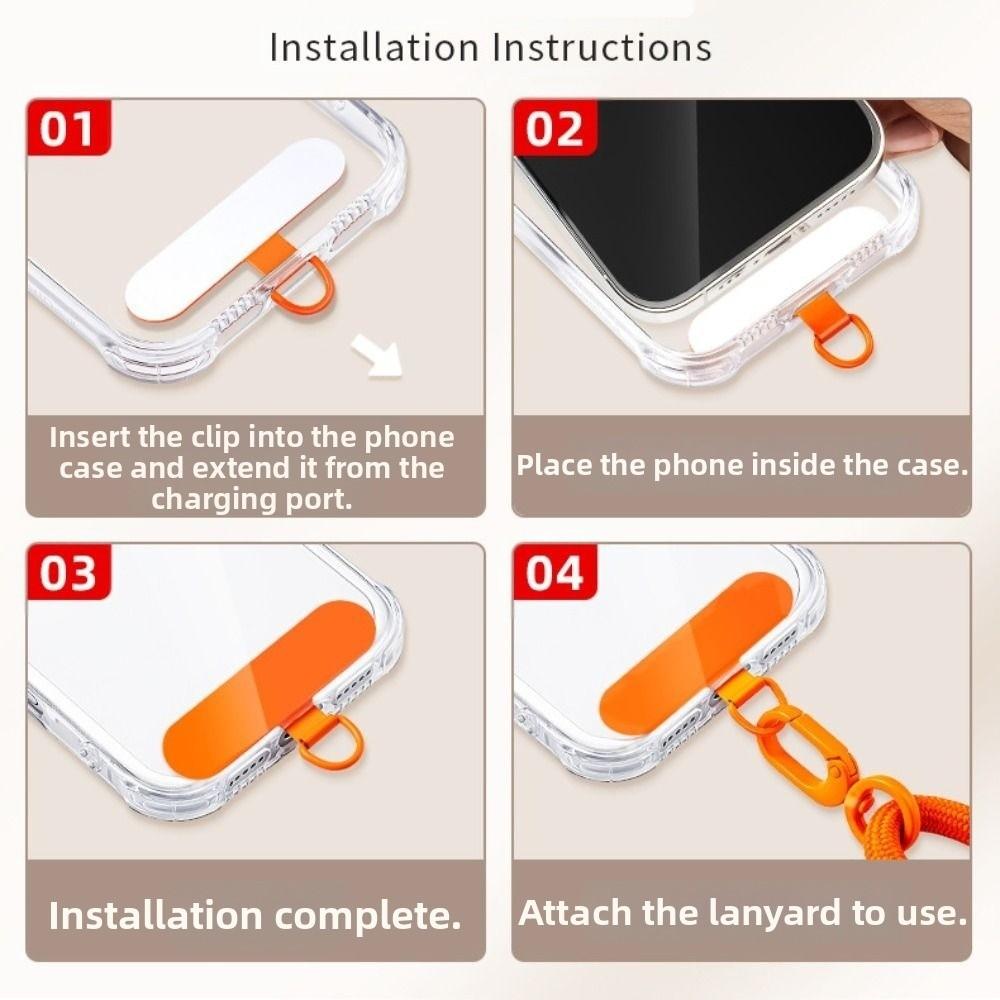 Installation Instructions

01

Insert the clip into the phone case and extend it from the charging port.

02

Place the phone inside the case.

03

Installation complete.

04

Attach the lanyard to use.