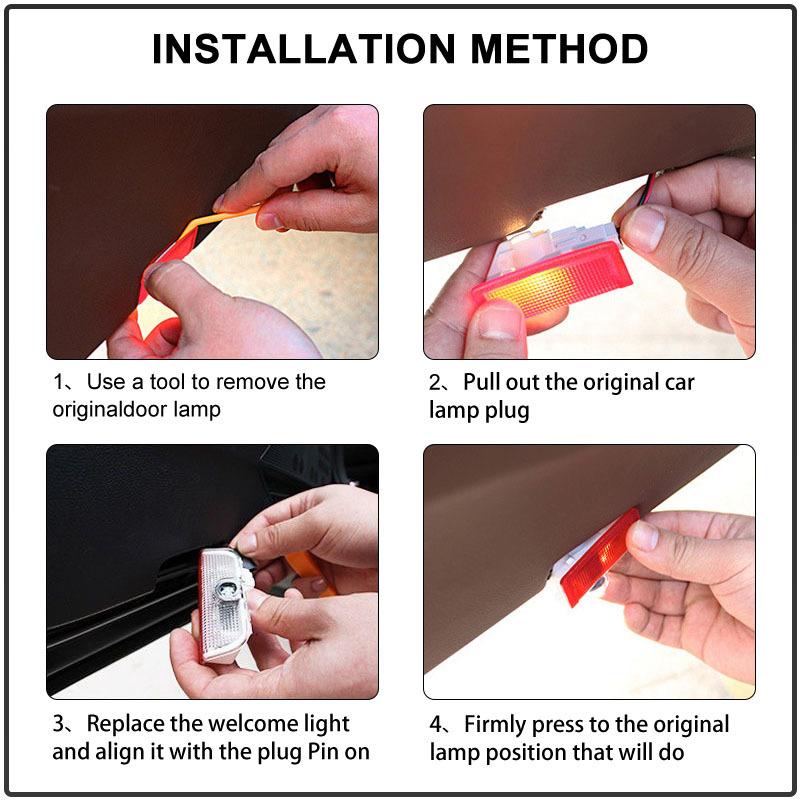 INSTALLATION METHOD

1、Use a tool to remove the originaldoor lamp

2、Pull out the original car lamp plug

3、Replace the welcome light and align it with the plug Pin on

4、Firmly press to the original lamp position that will do