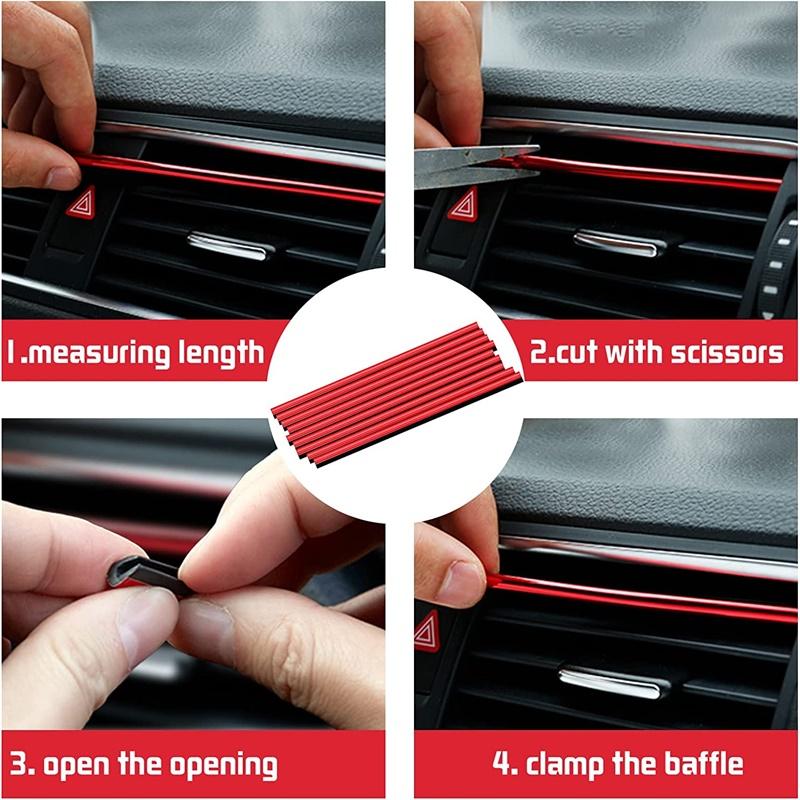 1.measuring length

2.cut with scissors

3. open the opening

4. clamp the baffle