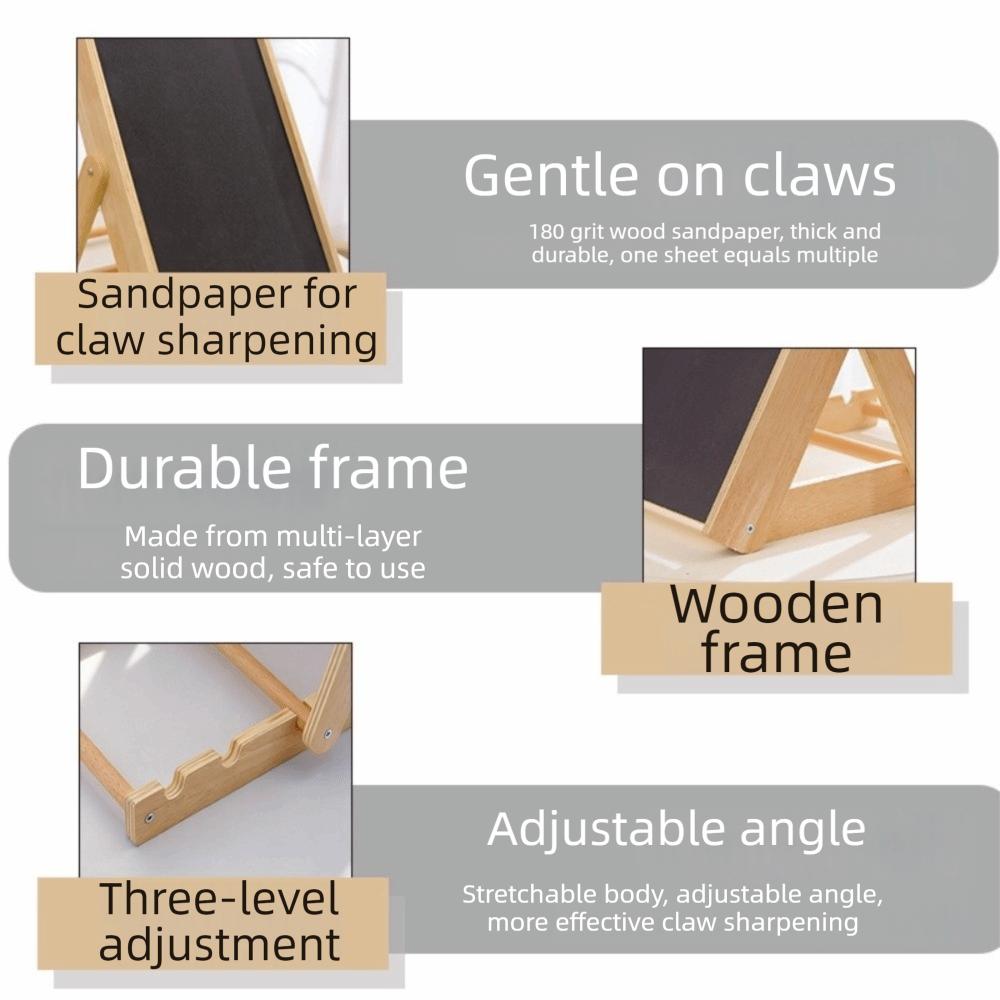 Gentle on claws

180 grit wood sandpaper, thick and durable, one sheet equals multiple

Sandpaper for claw sharpening

Durable frame

Made from multi-layer solid wood, safe to use

Wooden frame

Adjustable angle

Stretchable body, adjustable angle, more effective claw sharpening

Three-level adjustment