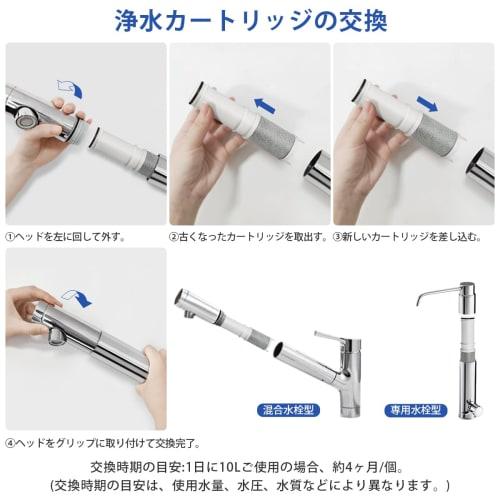 浄水カートリッジの交換

①ヘッドを左に回して外す。

②古くなったカートリッジを取出す。

③新しいカートリッジを差し込む。

④ヘッドをグリップに取り付けて交換完了。

混合水栓型

専用水栓型

交換時期の目安:1日に10Lご使用の場合、約4ヶ月/個。
(交換時期の目安は、使用水量、水圧、水質などにより異なります。)