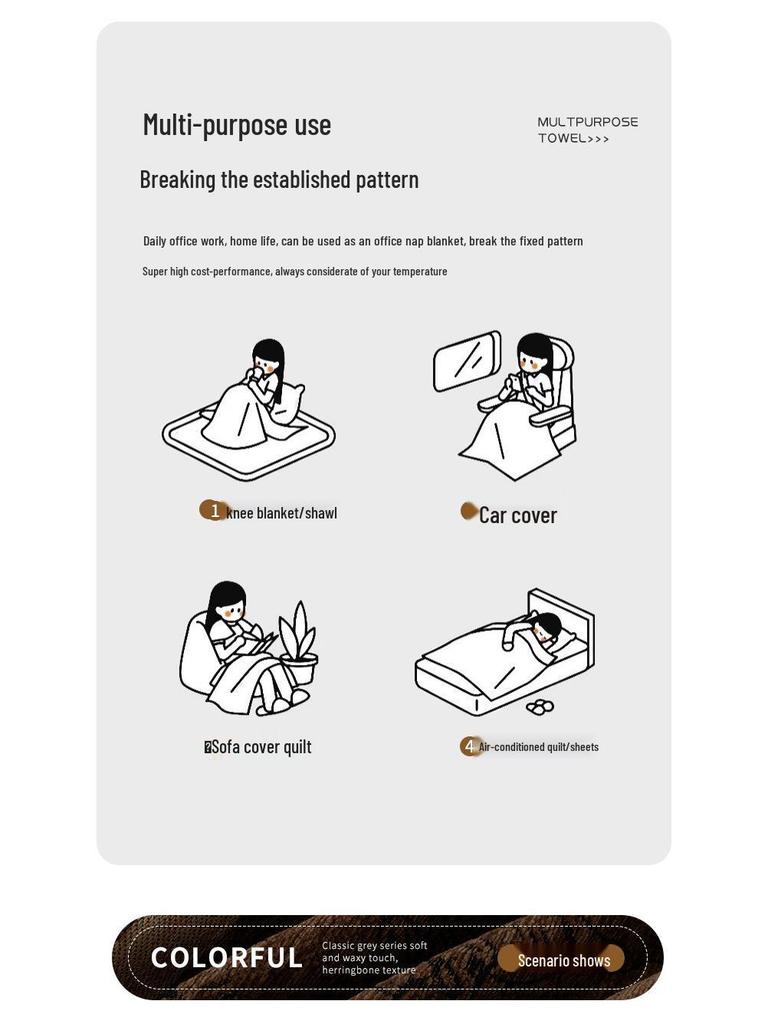 Multi-purpose use

MULTPURPOSE TOWEL>>>

Breaking the established pattern

Daily office work, home life, can be used as an office nap blanket, break the fixed pattern

Super high cost-performance, always considerate of your temperature

1 knee blanket/shawl

Car cover

Sofa cover quilt

4 Air-conditioned quilt/sheets

COLORFUL

Classic grey series soft and waxy touch, herringbone texture

Scenario shows