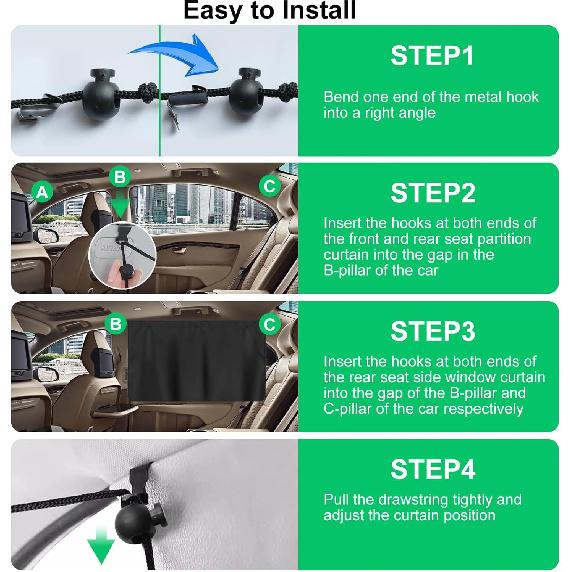 Easy to Install

STEP1

Bend one end of the metal hook into a right angle

A B C

STEP2

Insert the hooks at both ends of the front and rear seat partition curtain into the gap in the B-pillar of the car

B C

STEP3

Insert the hooks at both ends of the rear seat side window curtain into the gap of the B-pillar and C-pillar of the car respectively

STEP4

Pull the drawstring tightly and adjust the curtain position