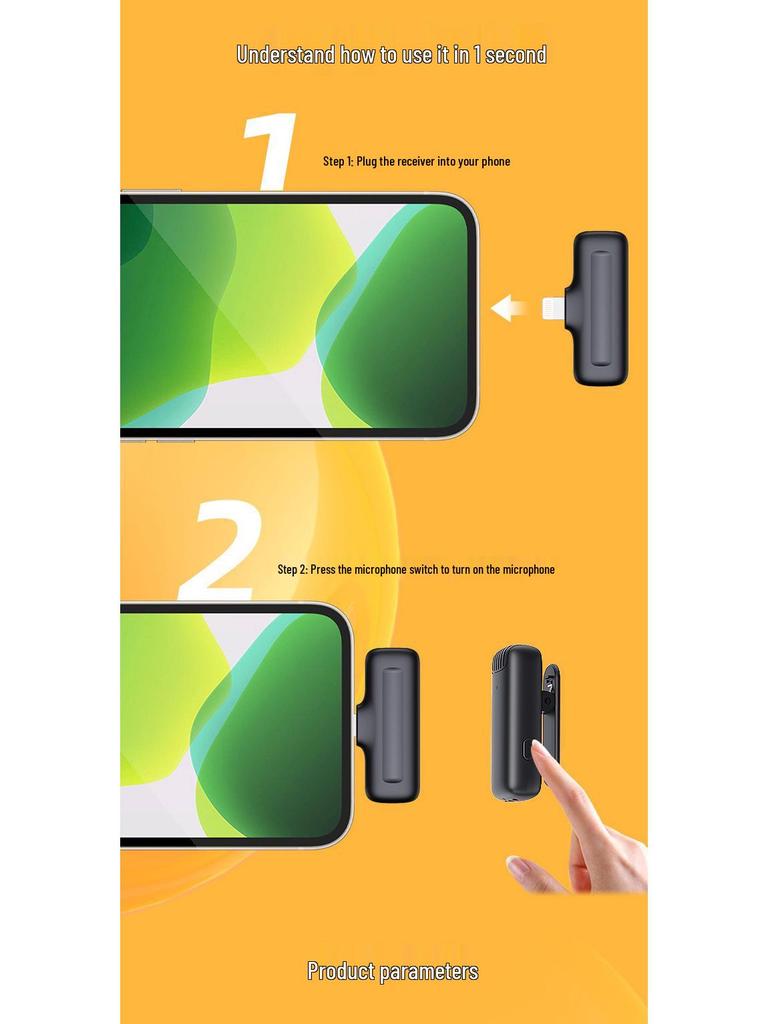 Understand how to use it in 1 second

1

Step 1: Plug the receiver into your phone

2

Step 2: Press the microphone switch to turn on the microphone

Product parameters