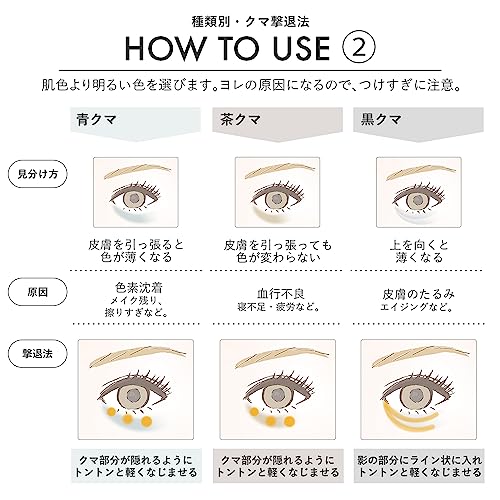 種類別・クマ撃退法

HOW TO USE ②

肌色より明るい色を選びます。ヨレの原因になるので、つけすぎに注意。

| | 青クマ | 茶クマ | 黒クマ |
|---|---|---|---|
| 見分け方 | 皮膚を引っ張ると色が薄くなる | 皮膚を引っ張っても色が変わらない | 上を向くと薄くなる |
| 原因 | 色素沈着 メイク残り、擦りすぎなど。 | 血行不良 寝不足・疲労など。 | 皮膚のたるみ エイジングなど。 |
| 撃退法 | クマ部分が隠れるようにトントンと軽くなじませる | クマ部分が隠れるようにトントンと軽くなじませる | 影の部分にライン状に入れトントンと軽くなじませる |