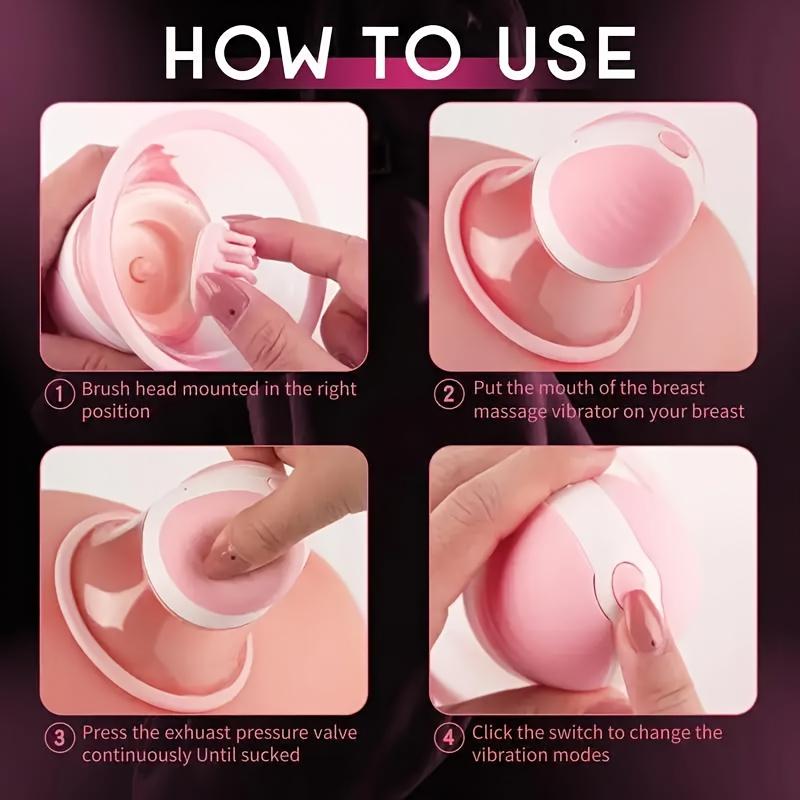 HOW TO USE

1 Brush head mounted in the right position

2 Put the mouth of the breast massage vibrator on your breast

3 Press the exhuast pressure valve continuously Until sucked

4 Click the switch to change the vibration modes