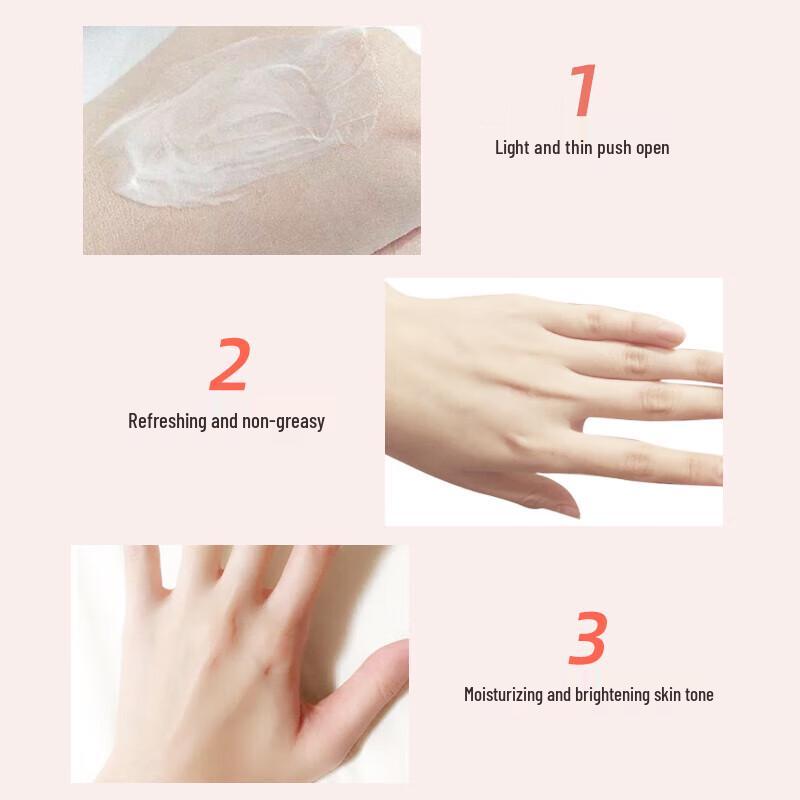 1
Light and thin push open

2
Refreshing and non-greasy

3
Moisturizing and brightening skin tone