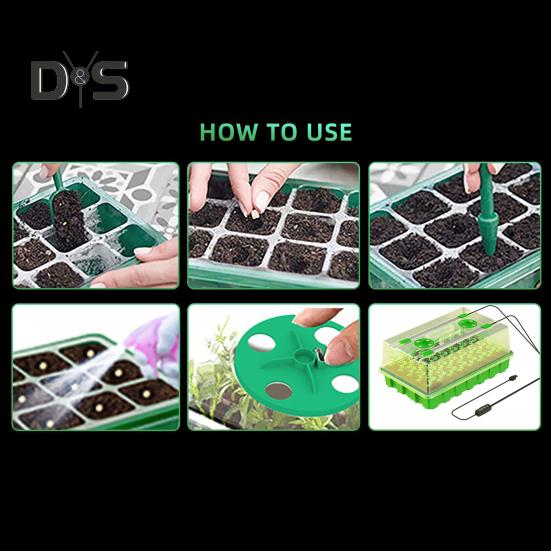 D&S

HOW TO USE