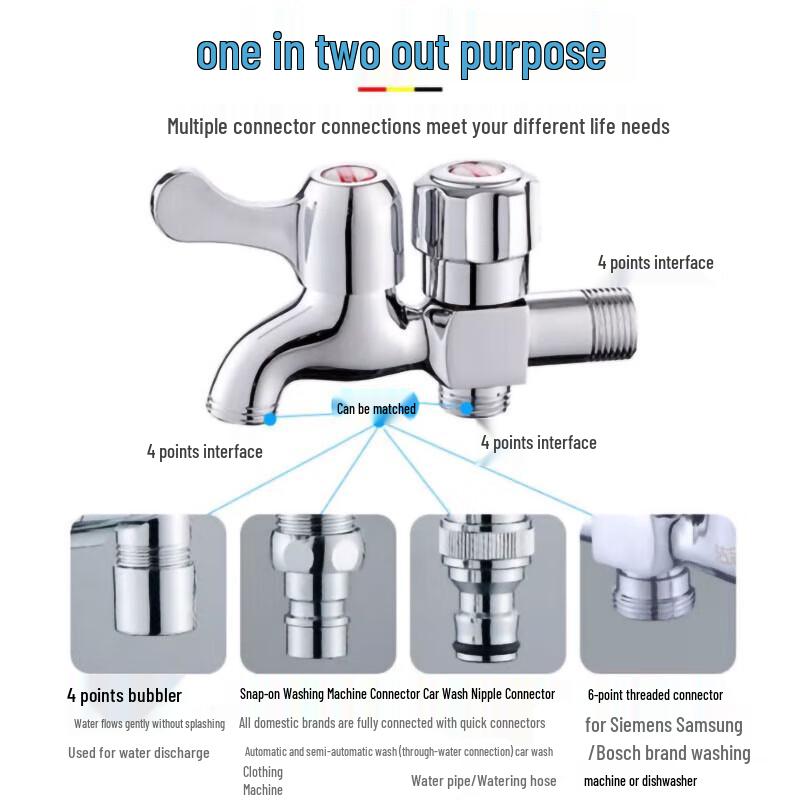 one in two out purpose

Multiple connector connections meet your different life needs

4 points interface

Can be matched

4 points interface

4 points interface

4 points bubbler

Water flows gently without splashing

Used for water discharge

Snap-on Washing Machine Connector Car Wash Nipple Connector

All domestic brands are fully connected with quick connectors

Automatic and semi-automatic wash (through-water connection) car wash

Clothing Machine

Water pipe/Watering hose

6-point threaded connector

for Siemens Samsung /Bosch brand washing machine or dishwasher